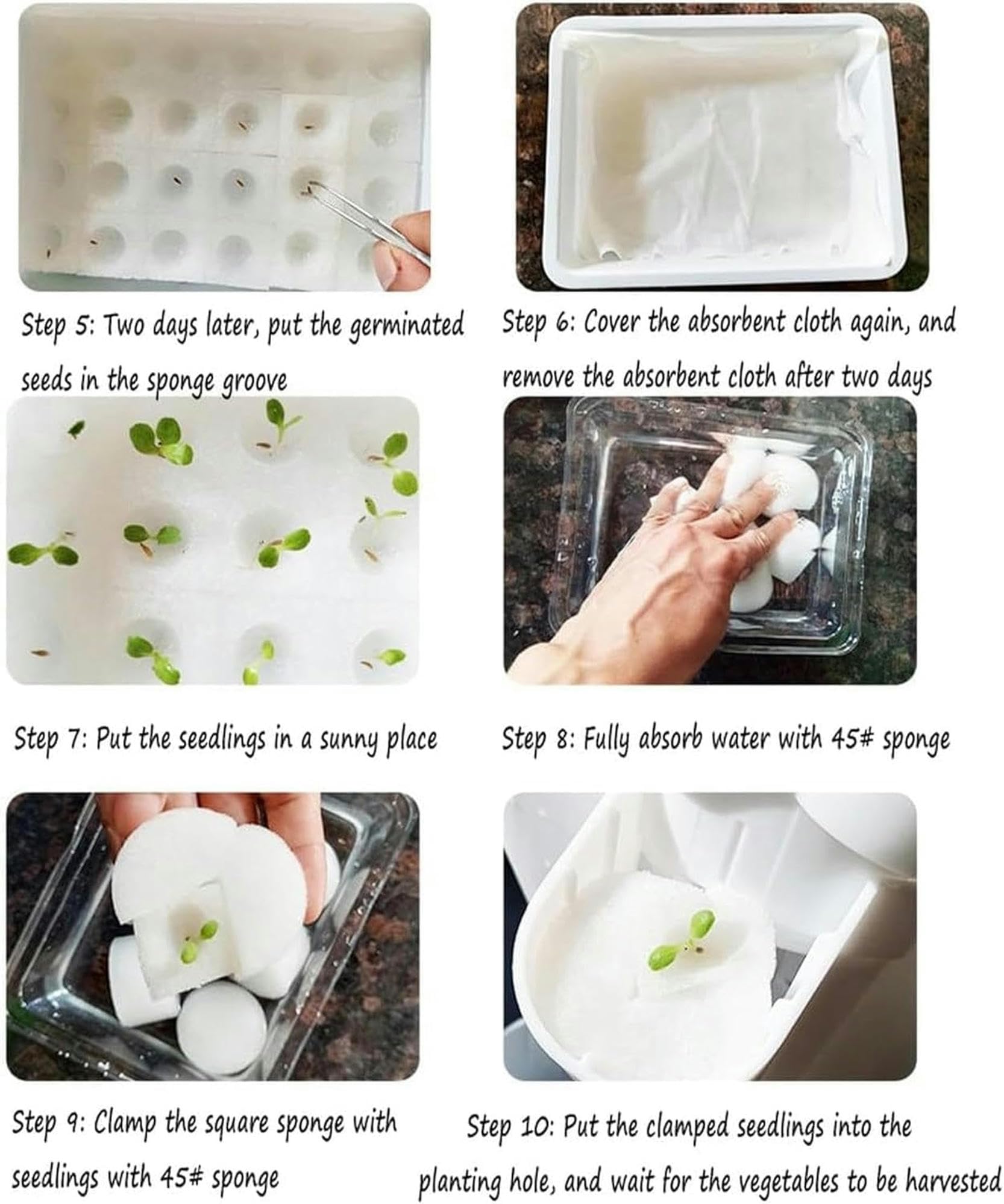 Step 5: Two days later, put the germinated seeds in the sponge groove

Step 6: Cover the absorbent cloth again, and remove the absorbent cloth after two days

Step 7: Put the seedlings in a sunny place

Step 8: Fully absorb water with 45# sponge

Step 9: Clamp the square sponge with seedlings with 45# sponge

Step 10: Put the clamped seedlings into the planting hole, and wait for the vegetables to be harvested