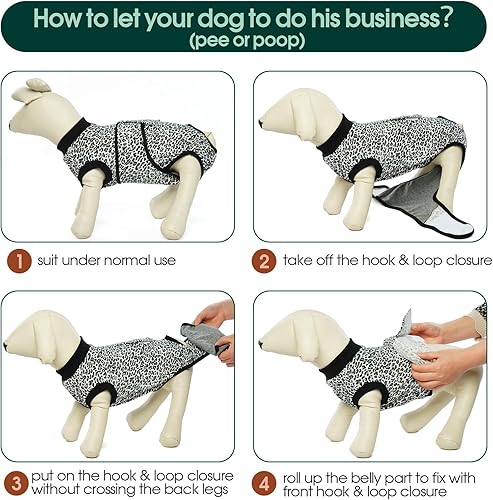 How to let your dog to do his business?
(pee or poop)

1 suit under normal use

2 take off the hook & loop closure

3 put on the hook & loop closure without crossing the back legs

4 roll up the belly part to fix with front hook & loop closure