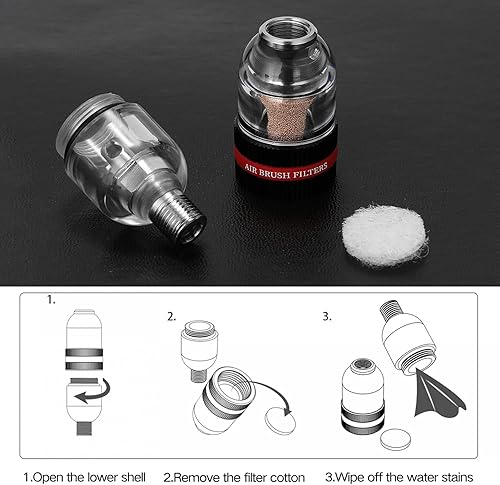 AIR BRUSH FILTERS

1.

2.

3.

1.Open the lower shell 2.Remove the filter cotton 3.Wipe off the water stains