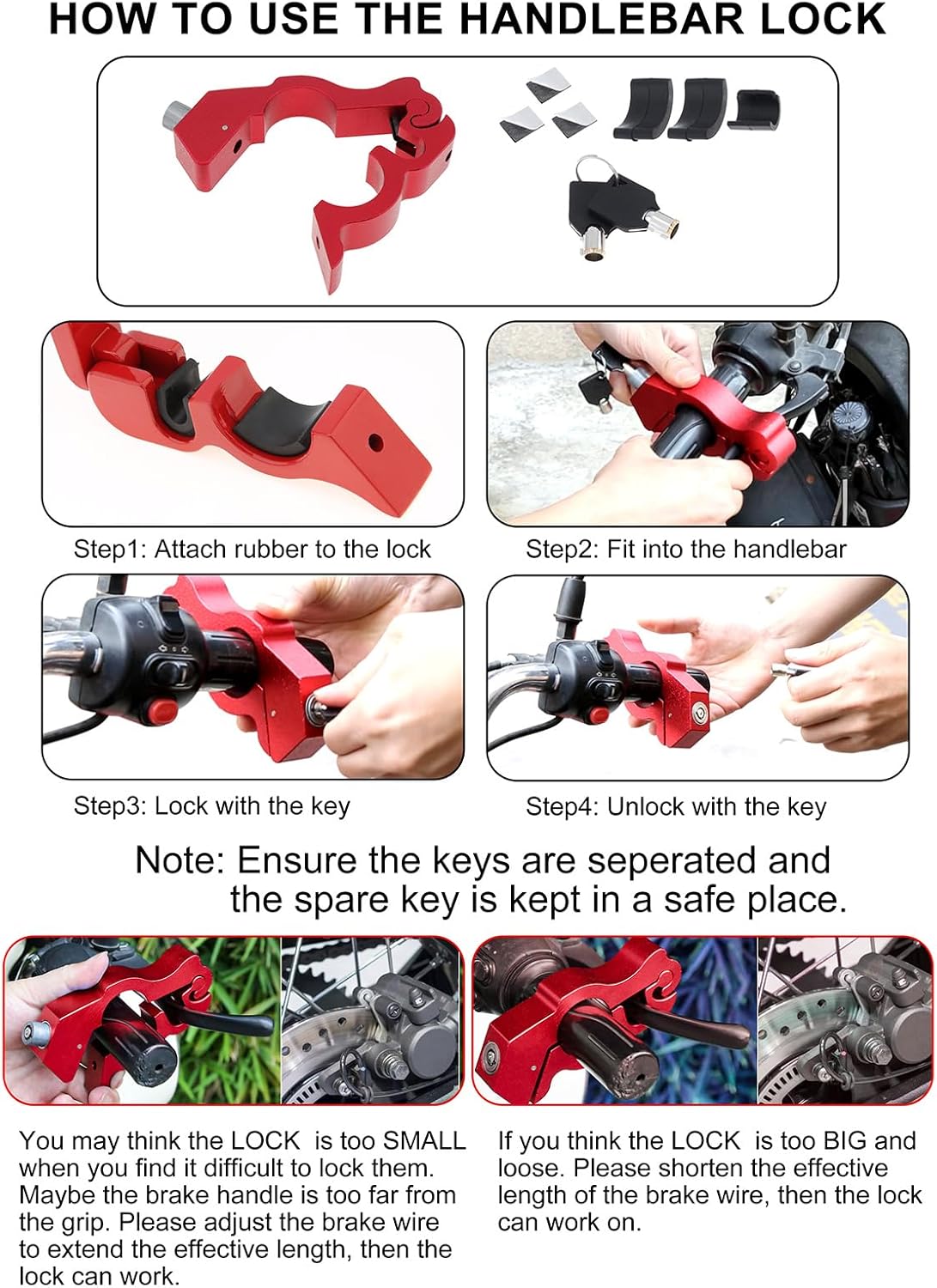 HOW TO USE THE HANDLEBAR LOCK

Step1: Attach rubber to the lock

Step2: Fit into the handlebar

Step3: Lock with the key

Step4: Unlock with the key

Note: Ensure the keys are seperated and the spare key is kept in a safe place.

You may think the LOCK is too SMALL when you find it difficult to lock them. Maybe the brake handle is too far from the grip. Please adjust the brake wire to extend the effective length, then the lock can work.

If you think the LOCK is too BIG and loose. Please shorten the effective length of the brake wire, then the lock can work on.