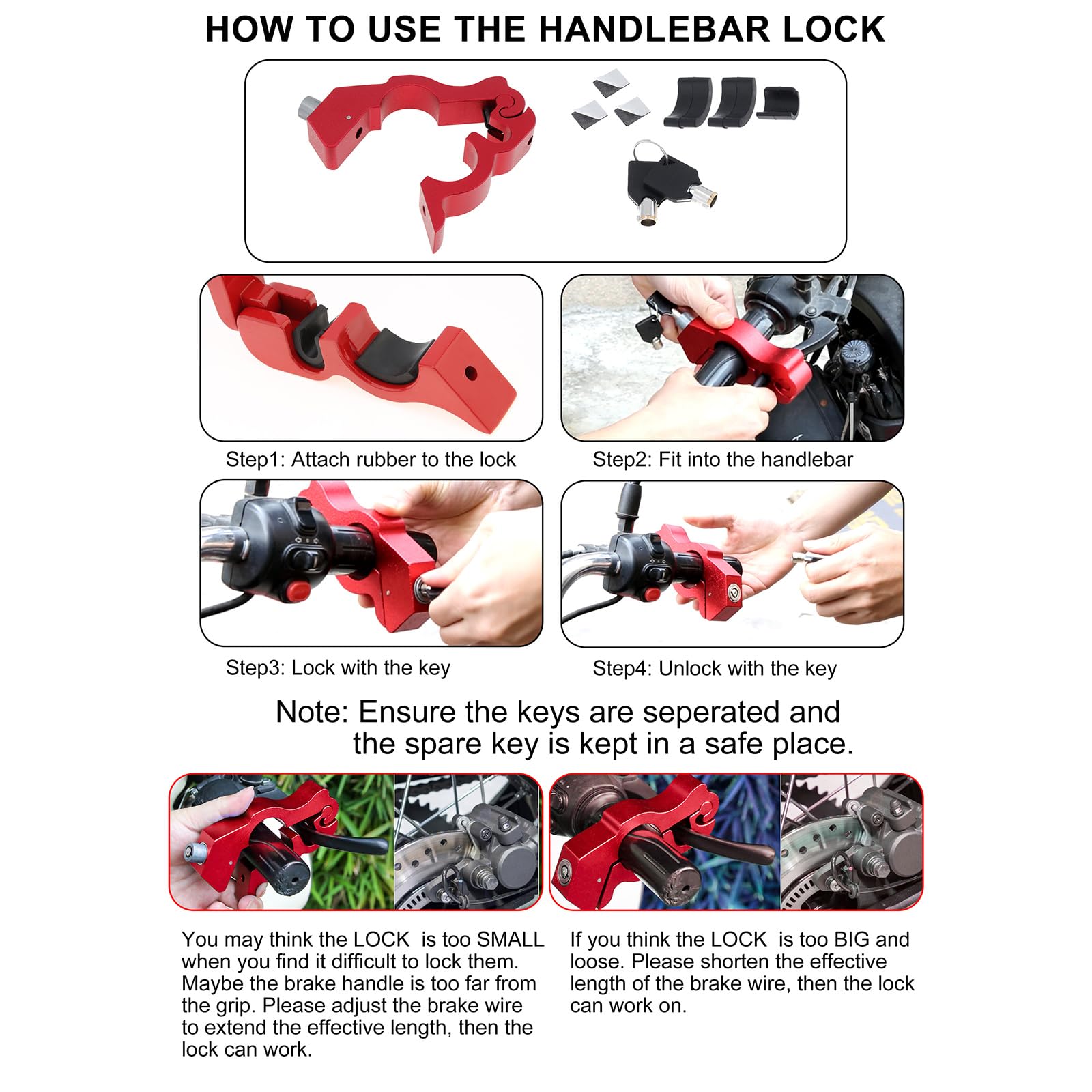 HOW TO USE THE HANDLEBAR LOCK

Step1: Attach rubber to the lock

Step2: Fit into the handlebar

Step3: Lock with the key

Step4: Unlock with the key

Note: Ensure the keys are seperated and the spare key is kept in a safe place.

You may think the LOCK is too SMALL when you find it difficult to lock them. Maybe the brake handle is too far from the grip. Please adjust the brake wire to extend the effective length, then the lock can work.

If you think the LOCK is too BIG and loose. Please shorten the effective length of the brake wire, then the lock can work on.