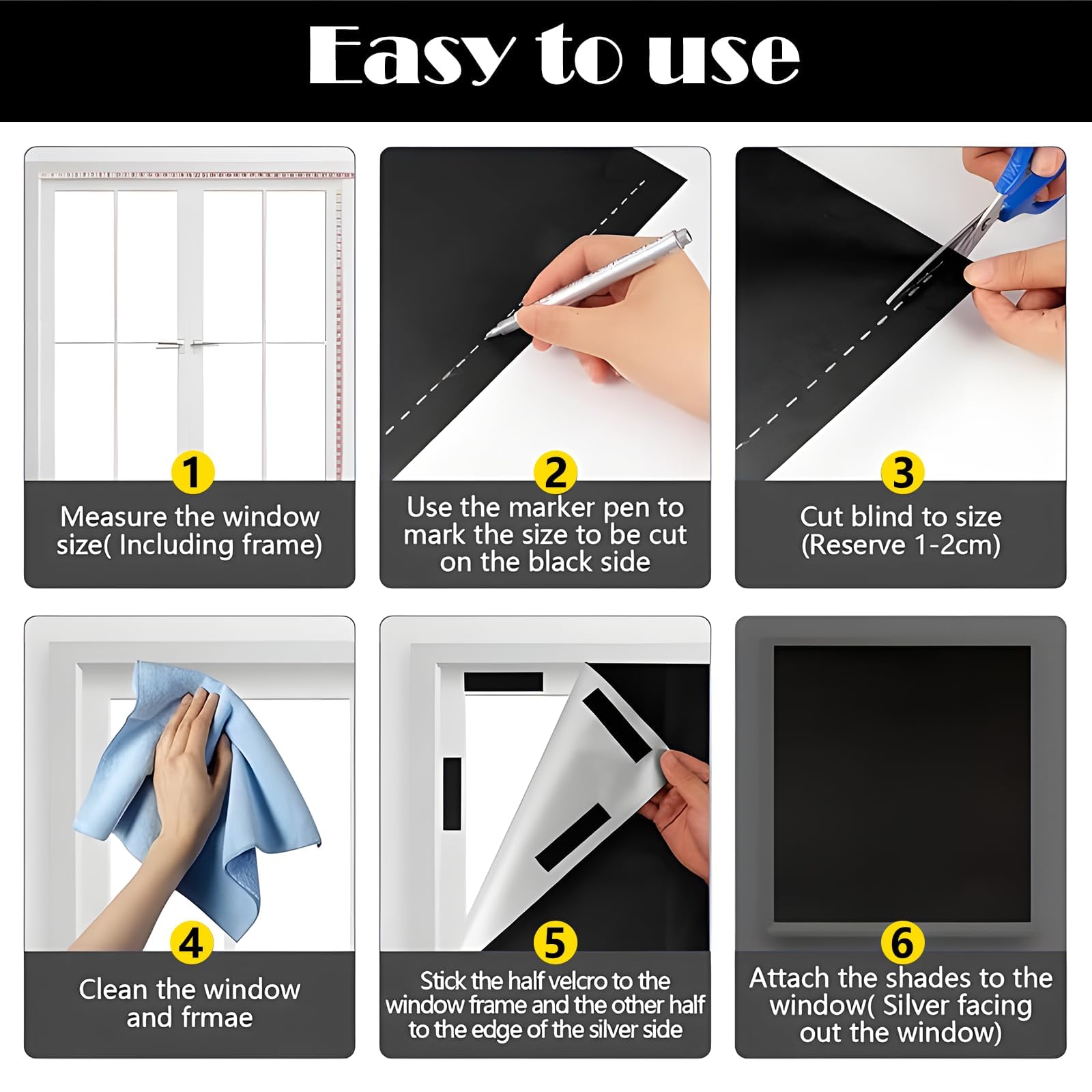 Easy to use

1
Measure the window size( Including frame)

2
Use the marker pen to mark the size to be cut on the black side

3
Cut blind to size (Reserve 1-2cm)

4
Clean the window and frmae

5
Stick the half velcro to the window frame and the other half to the edge of the silver side

6
Attach the shades to the window( Silver facing out the window)