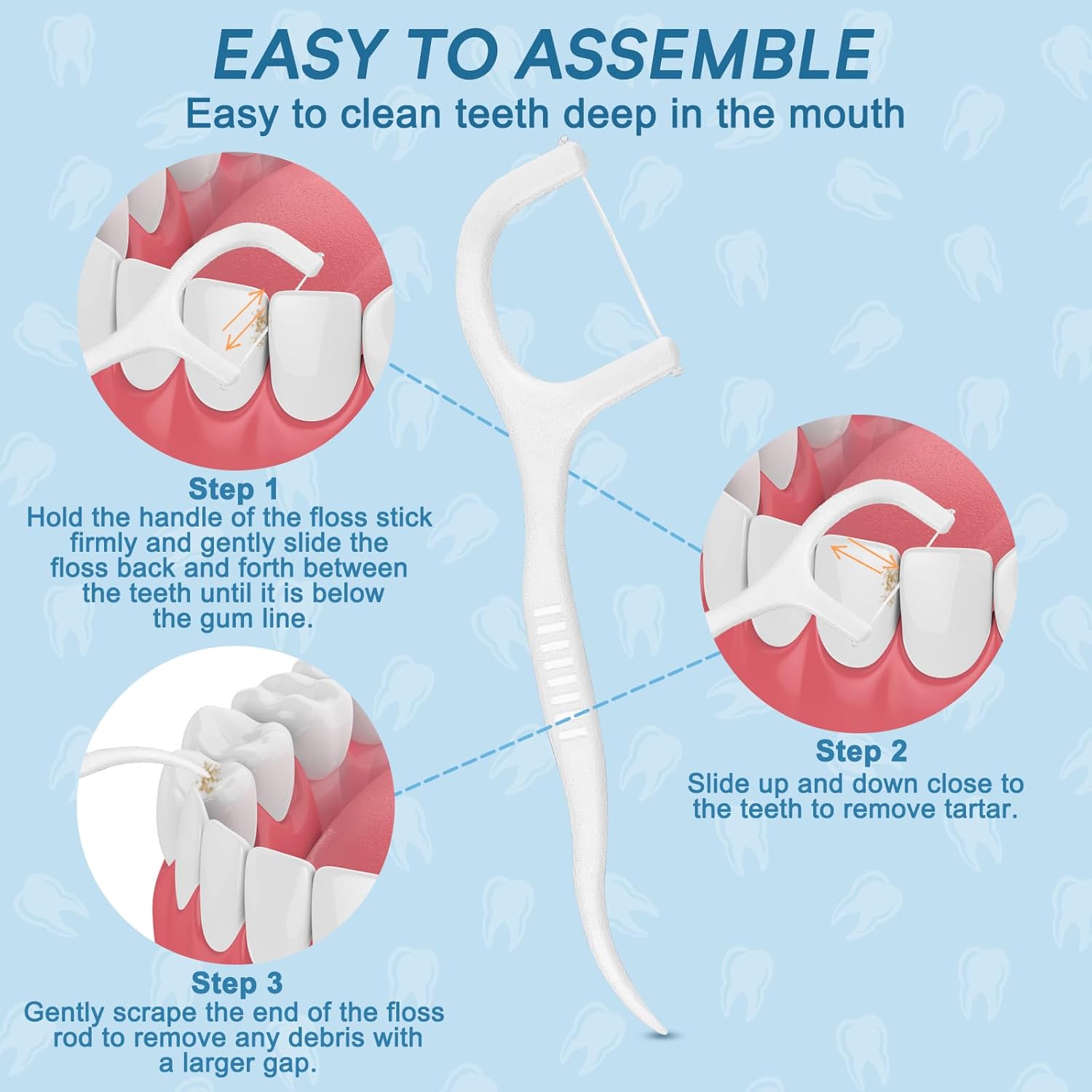 EASY TO ASSEMBLE
Easy to clean teeth deep in the mouth

Step 1
Hold the handle of the floss stick firmly and gently slide the floss back and forth between the teeth until it is below the gum line.

Step 2
Slide up and down close to the teeth to remove tartar.

Step 3
Gently scrape the end of the floss rod to remove any debris with a larger gap.