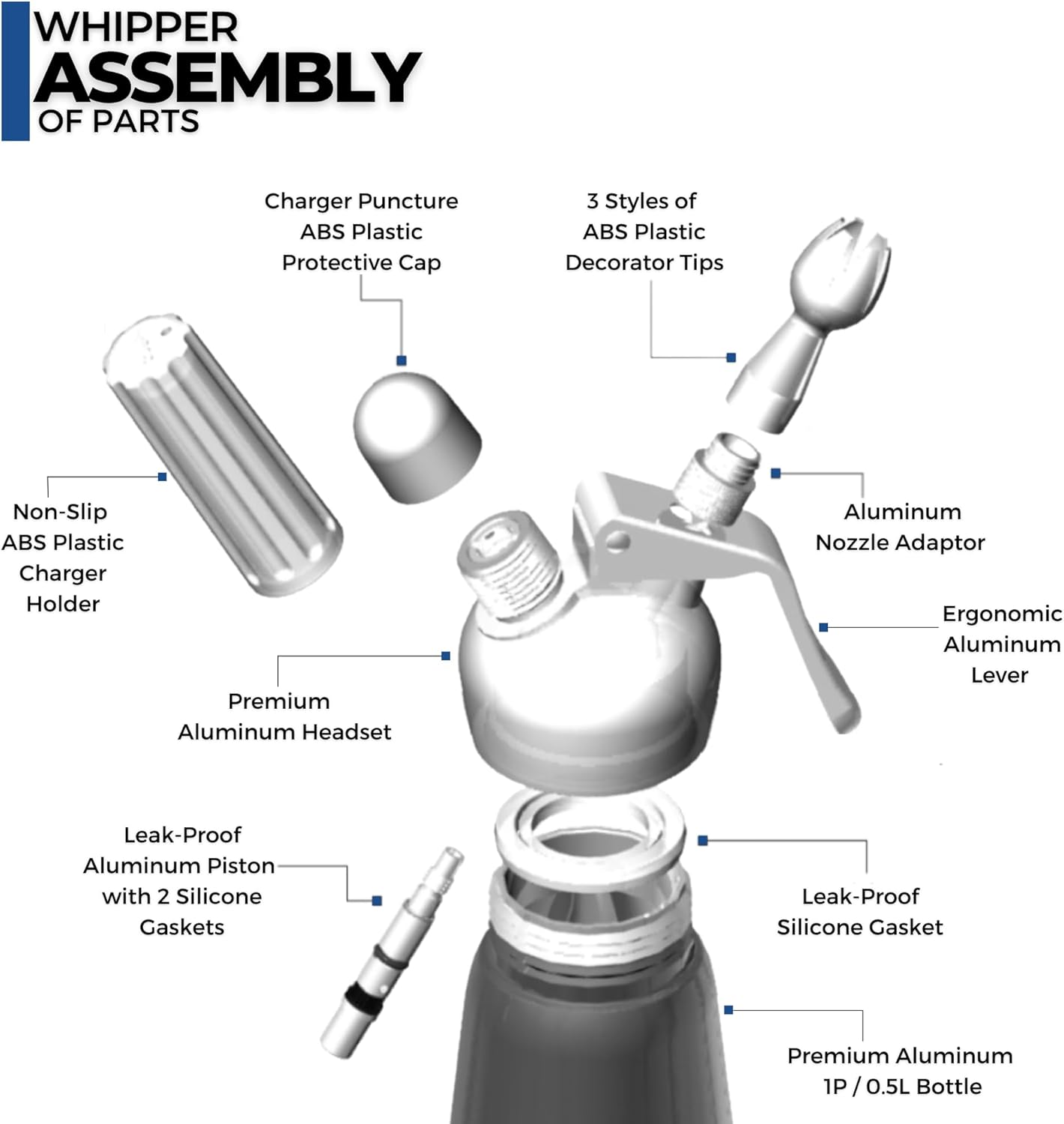 WHIPPER
ASSEMBLY
OF PARTS

Charger Puncture ABS Plastic Protective Cap

3 Styles of ABS Plastic Decorator Tips

Non-Slip ABS Plastic Charger Holder

Aluminum Nozzle Adaptor

Ergonomic Aluminum Lever

Premium Aluminum Headset

Leak-Proof Aluminum Piston with 2 Silicone Gaskets

Leak-Proof Silicone Gasket

Premium Aluminum 1P / 0.5L Bottle