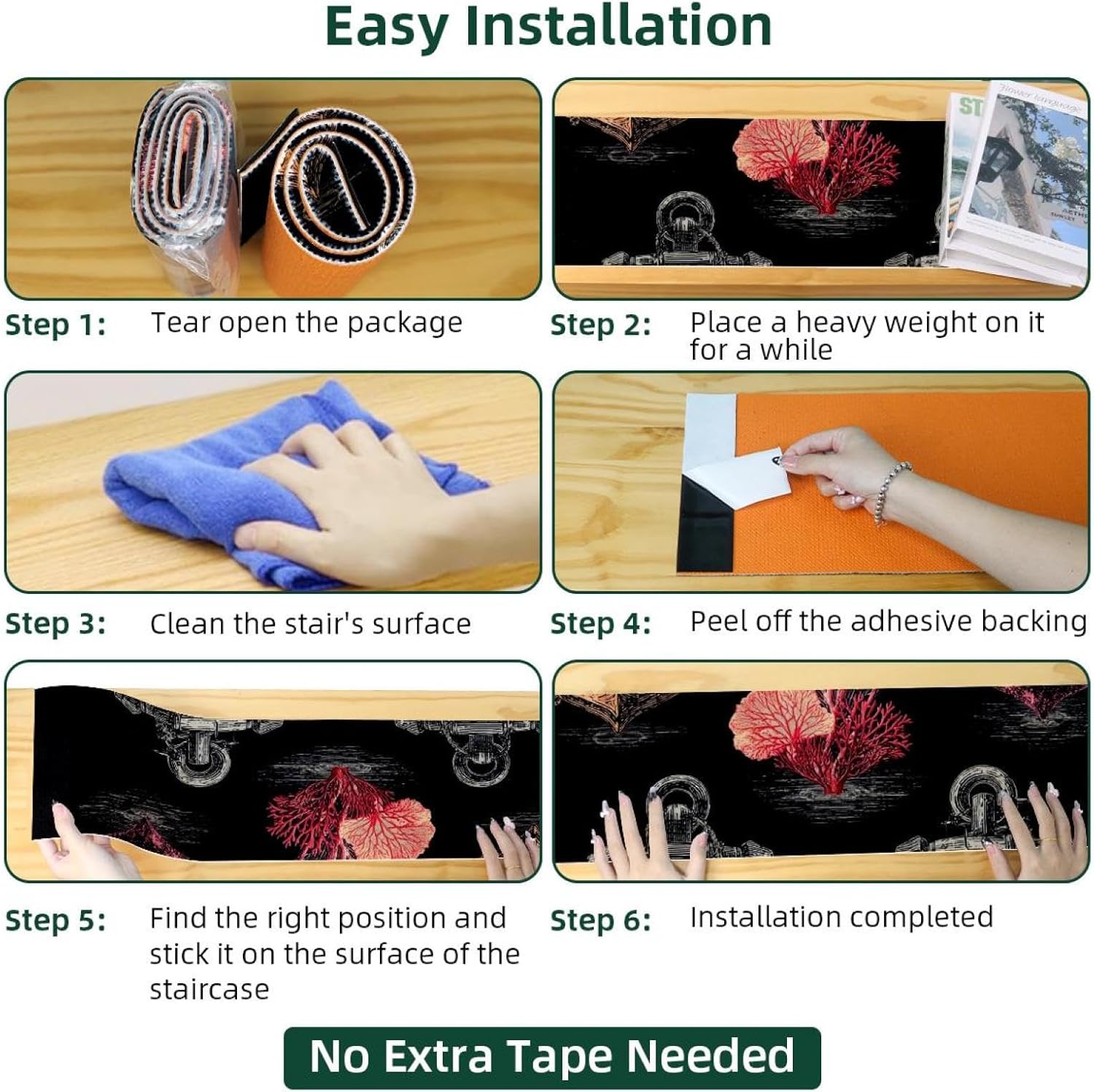 Easy Installation

Step 1: Tear open the package

Step 2: Place a heavy weight on it for a while

Step 3: Clean the stair's surface

Step 4: Peel off the adhesive backing

Step 5: Find the right position and stick it on the surface of the staircase

Step 6: Installation completed

No Extra Tape Needed