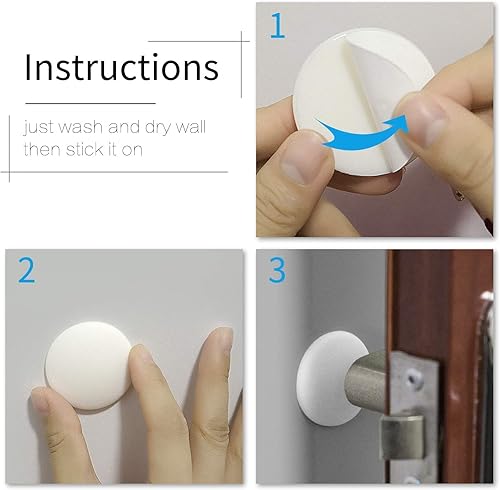 Instructions

just wash and dry wall then stick it on

1

2

3