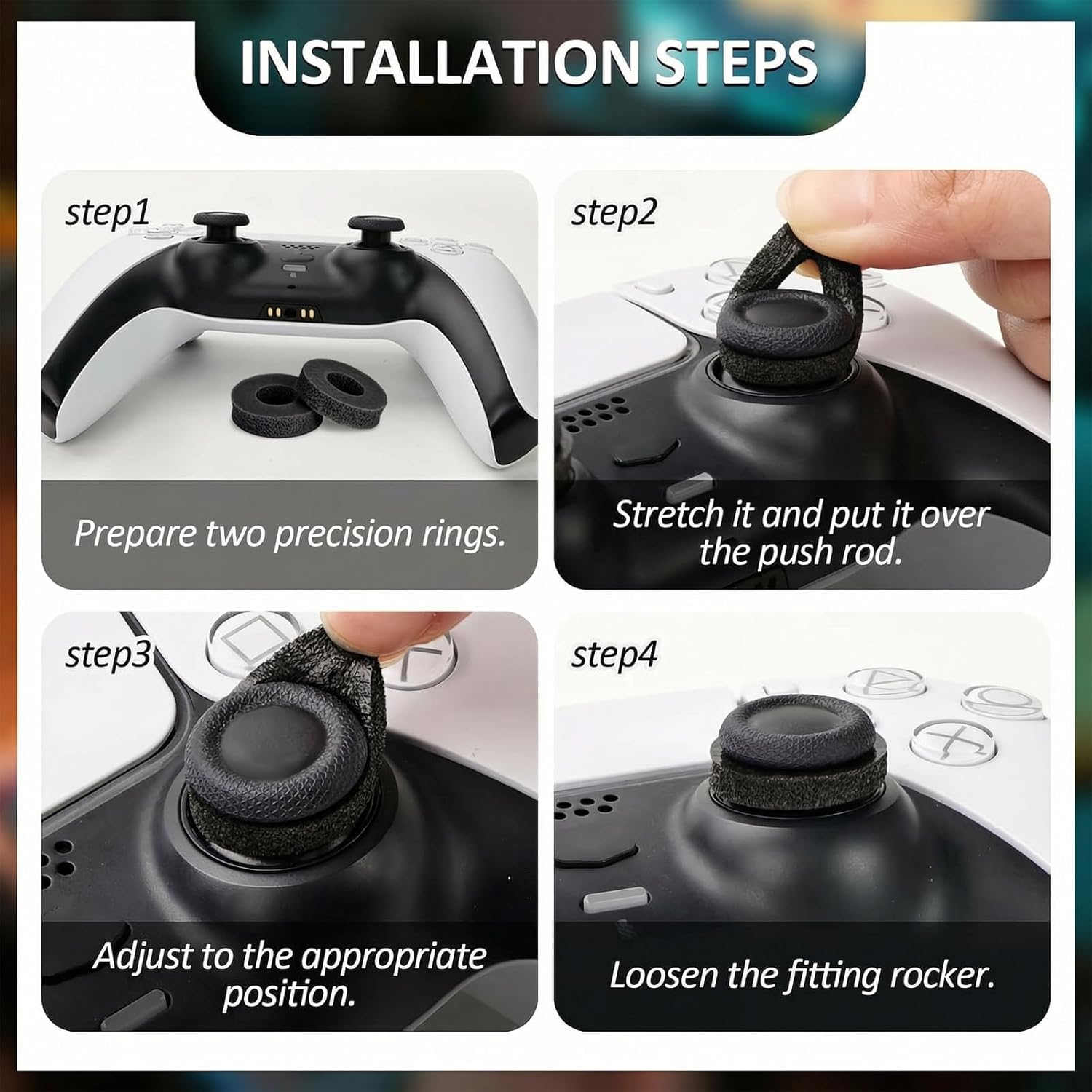 INSTALLATION STEPS

step1

Prepare two precision rings.

step2

Stretch it and put it over the push rod.

step3

Adjust to the appropriate position.

step4

Loosen the fitting rocker.