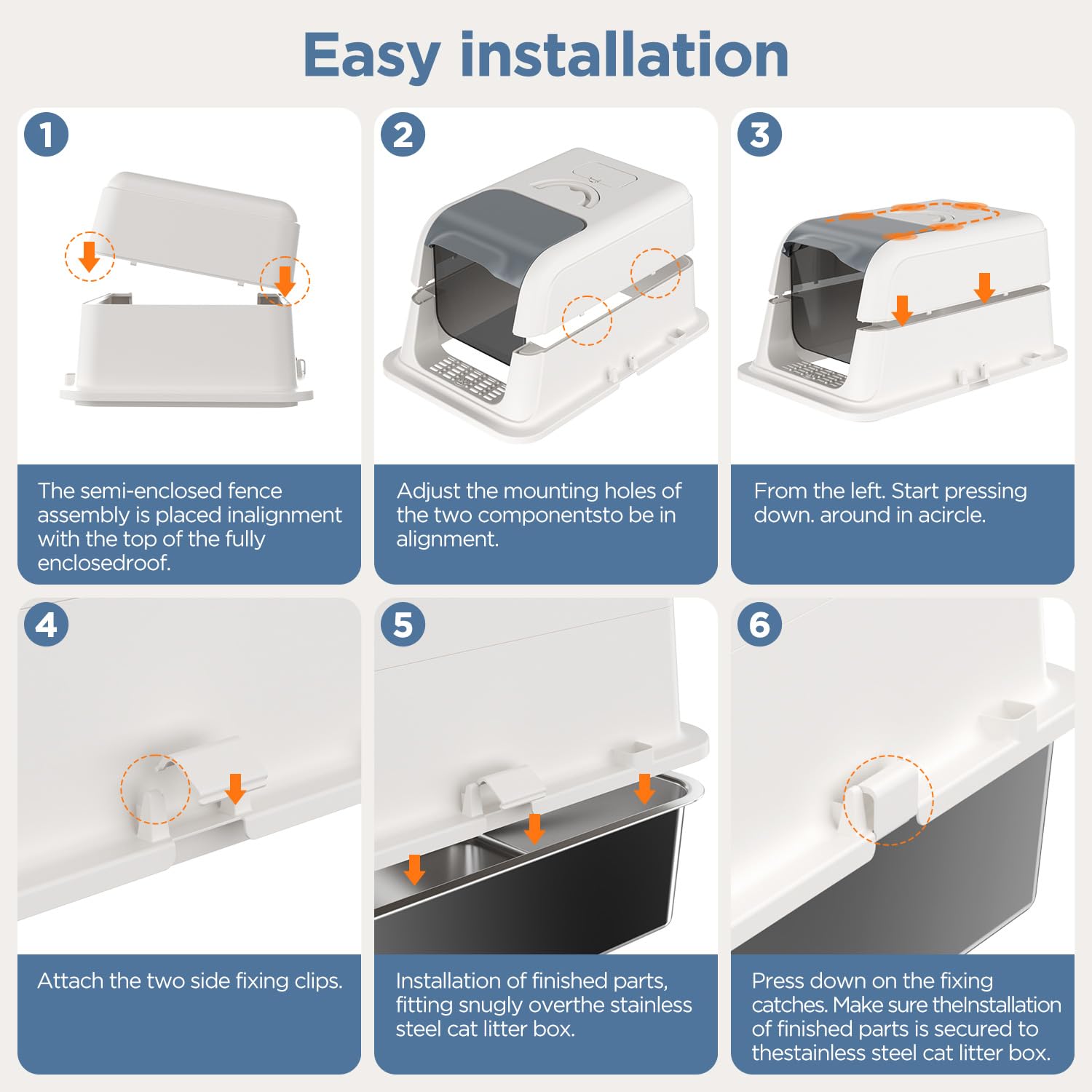 Easy installation

1

The semi-enclosed fence assembly is placed inalignment with the top of the fully enclosedroof.

2

Adjust the mounting holes of the two componentsto be in alignment.

3

From the left. Start pressing down. around in acircle.

4

Attach the two side fixing clips.

5

Installation of finished parts, fitting snugly overthe stainless steel cat litter box.

6

Press down on the fixing catches. Make sure theInstallation of finished parts is secured to thestainless steel cat litter box.