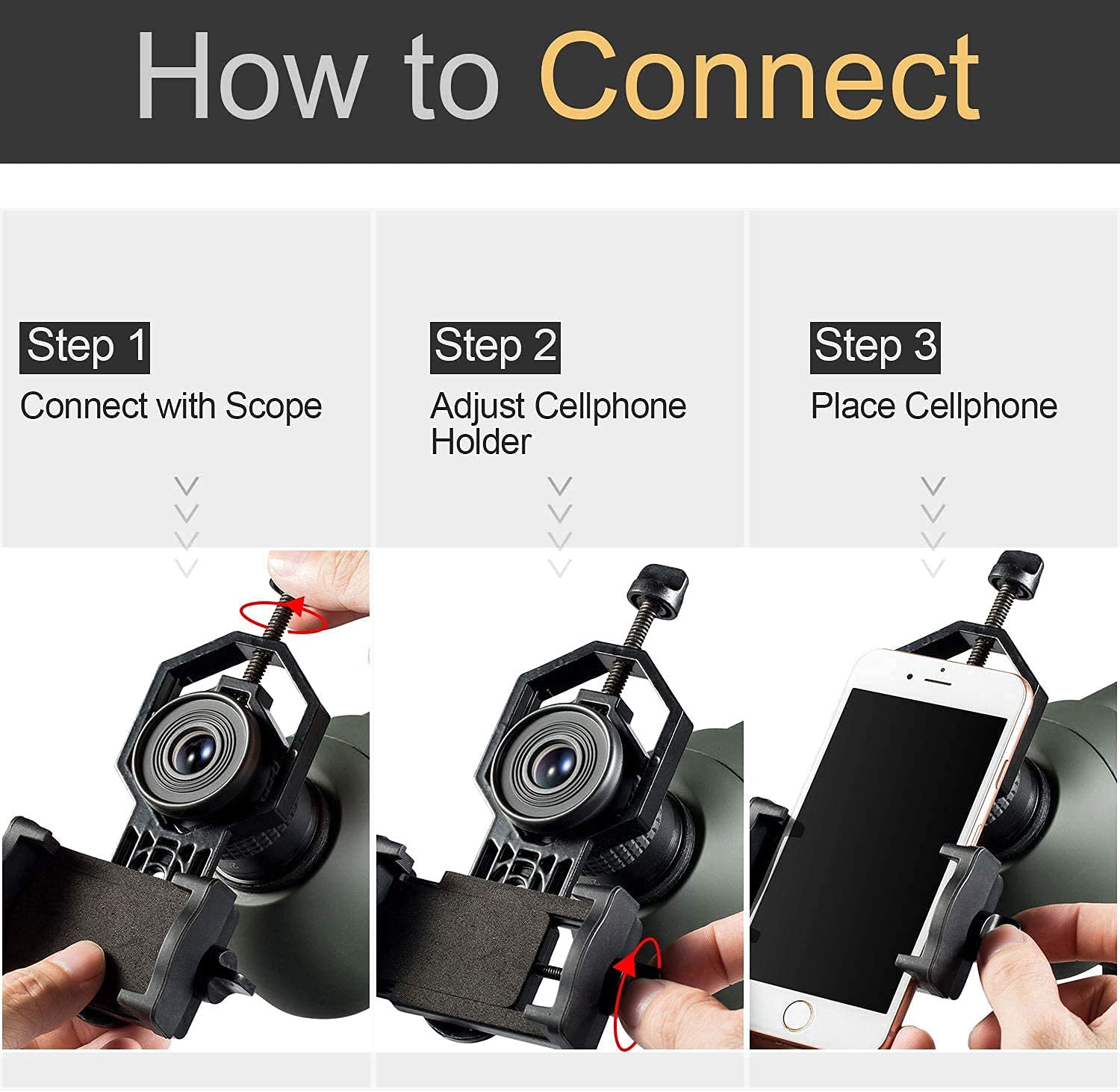 How to Connect

Step 1
Connect with Scope

Step 2
Adjust Cellphone Holder

Step 3
Place Cellphone