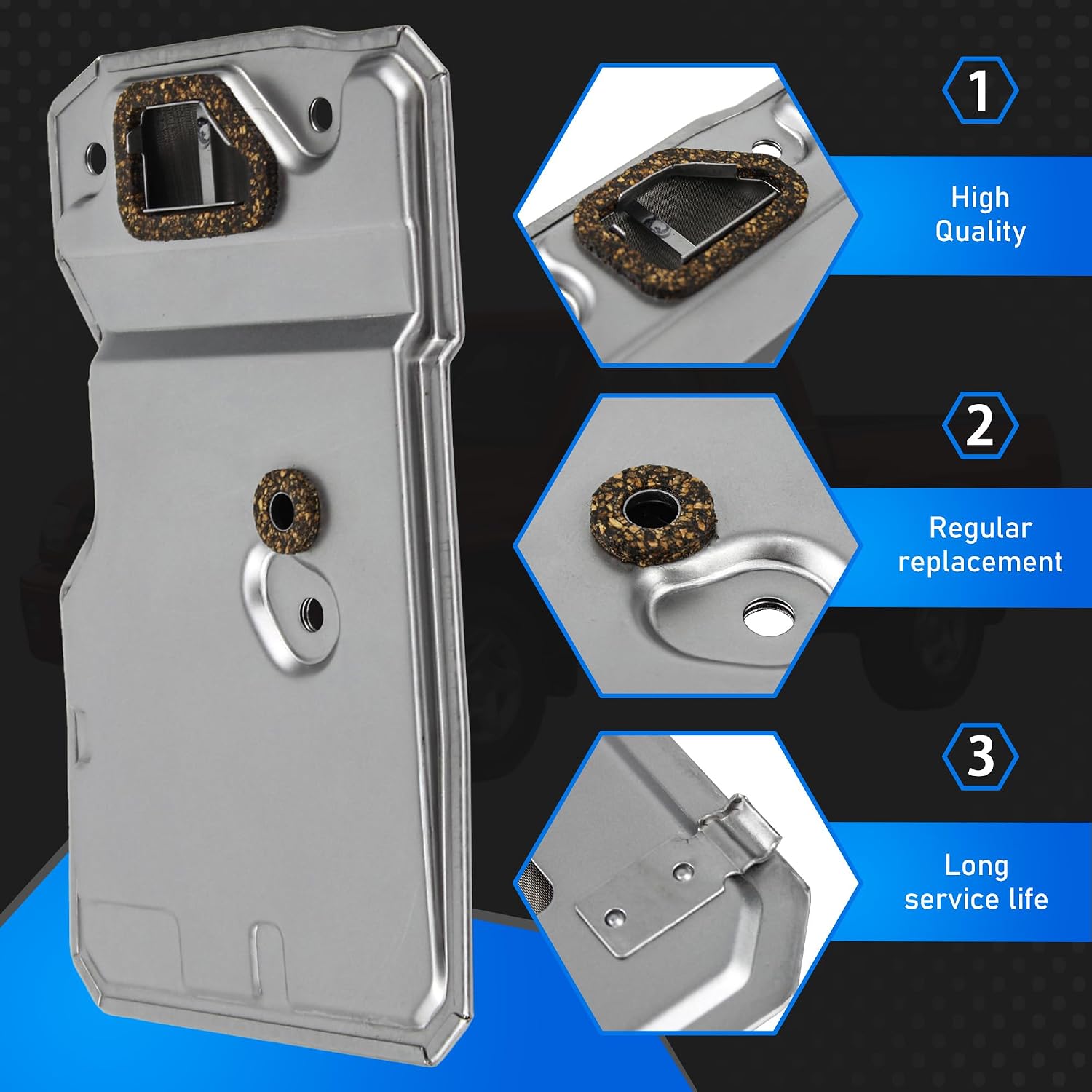 1

High Quality

2

Regular replacement

3

Long service life