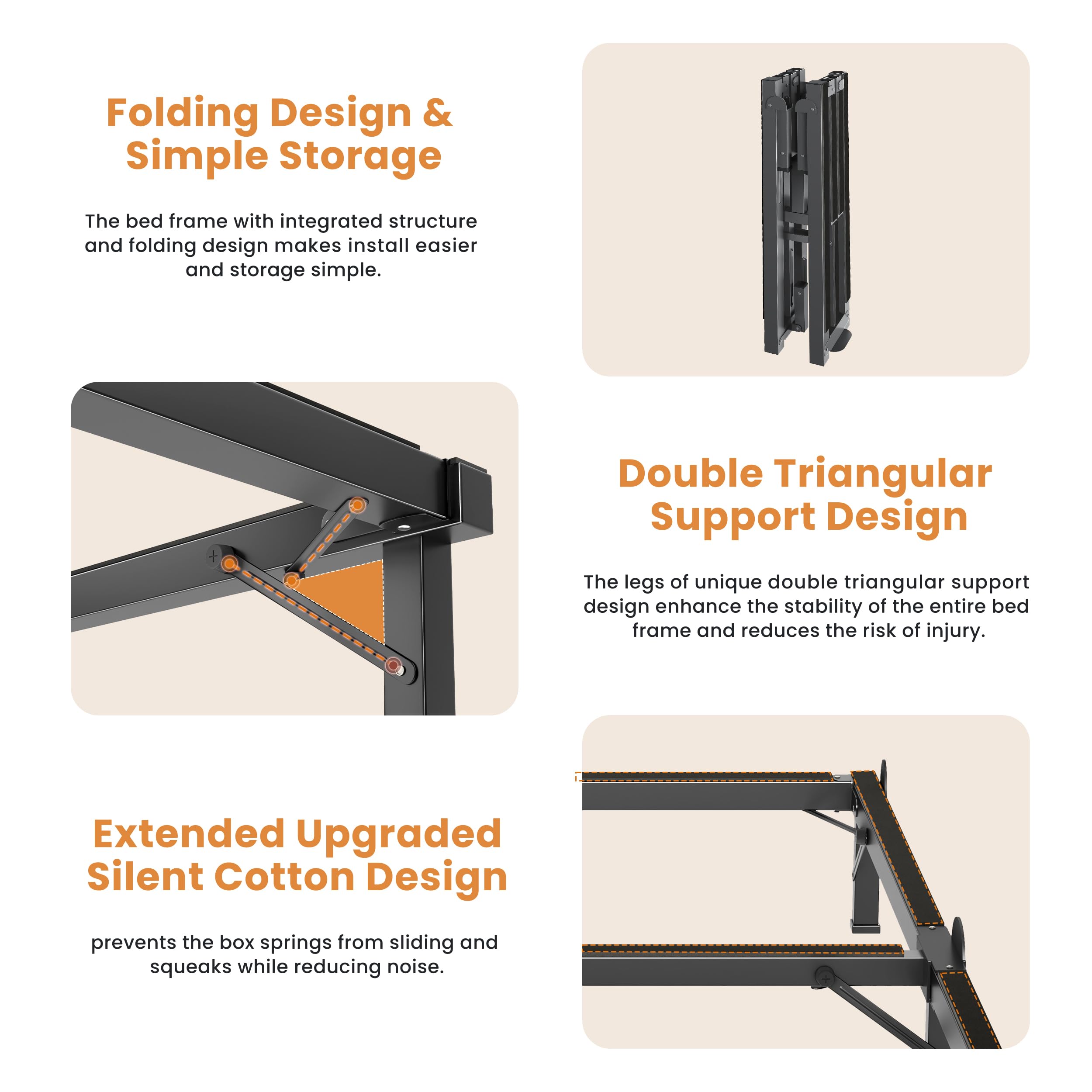 Folding Design & Simple Storage

The bed frame with integrated structure and folding design makes install easier and storage simple.

Double Triangular Support Design

The legs of unique double triangular support design enhance the stability of the entire bed frame and reduces the risk of injury.

Extended Upgraded Silent Cotton Design

prevents the box springs from sliding and squeaks while reducing noise.