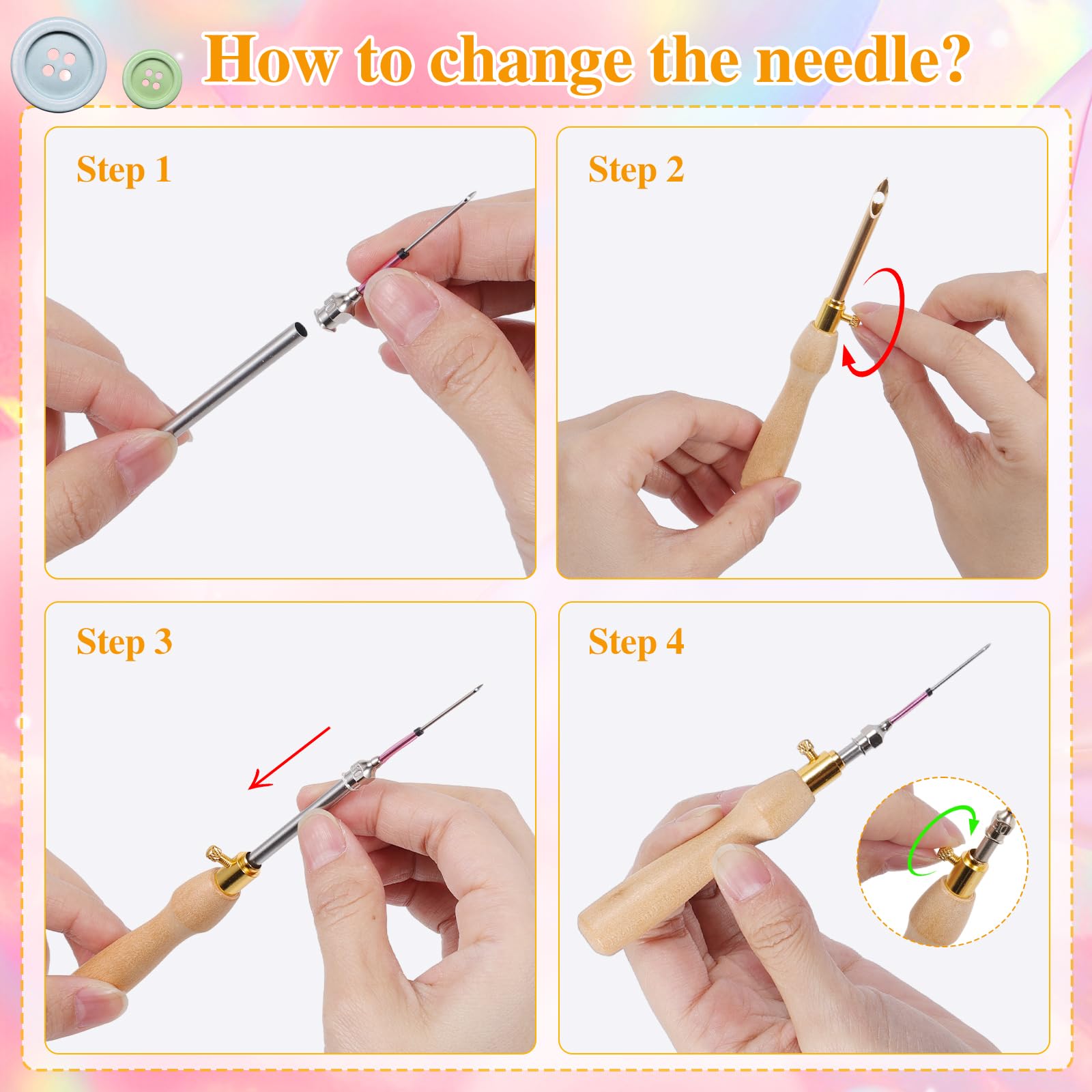 How to change the needle?

Step 1

Step 2

Step 3

Step 4