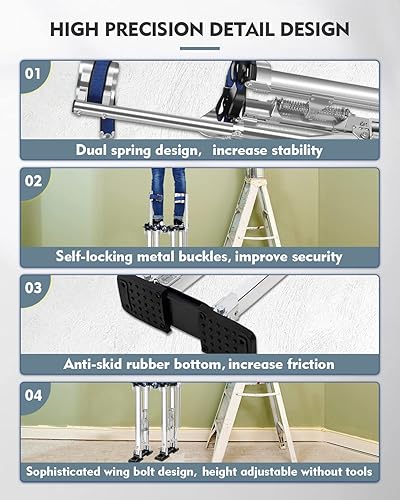 HIGH PRECISION DETAIL DESIGN

01

Dual spring design,  increase stability

02

Self-locking metal buckles, improve security

03

Anti-skid rubber bottom, increase friction

04

Sophisticated wing bolt design, height adjustable without tools