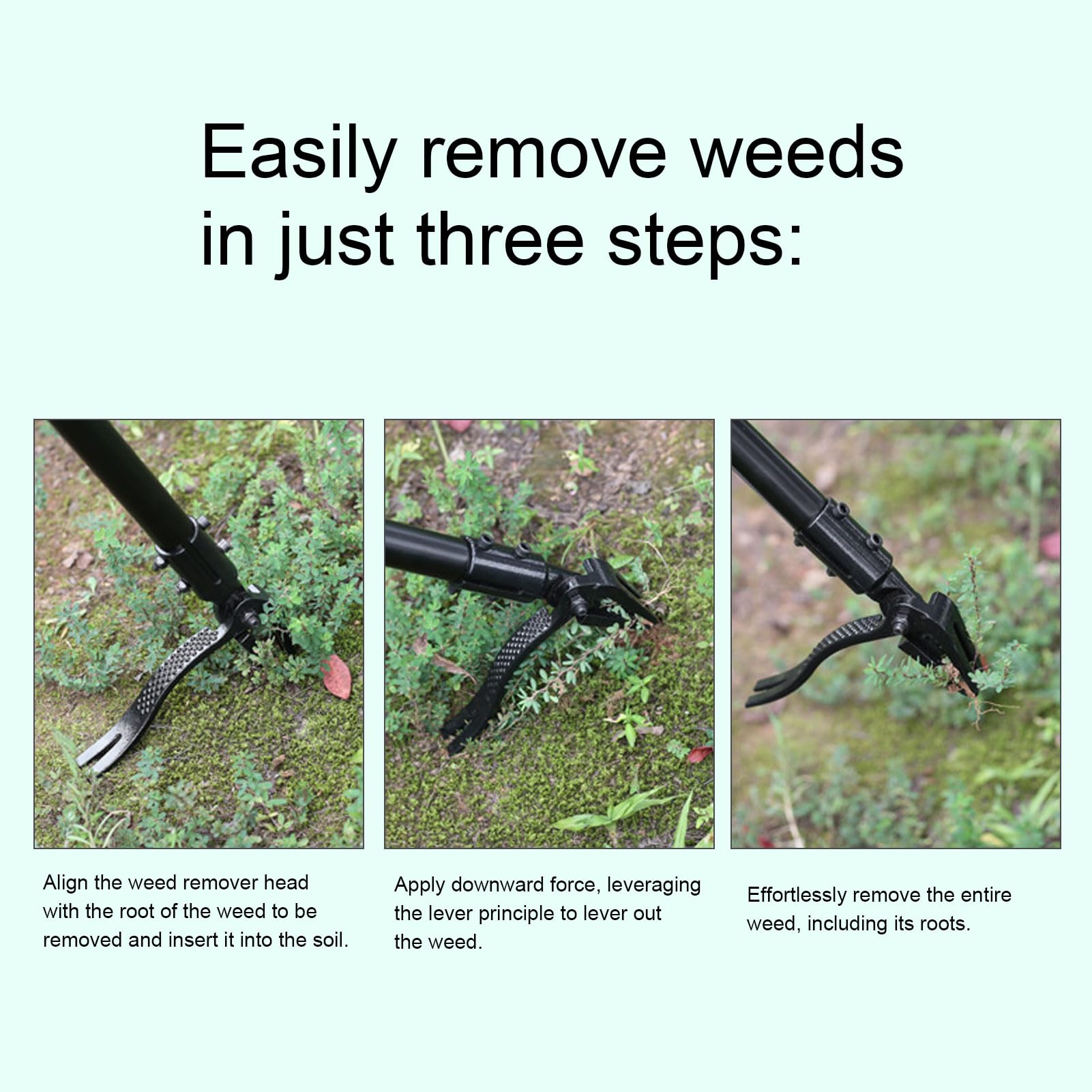 Easily remove weeds in just three steps:

Align the weed remover head with the root of the weed to be removed and insert it into the soil.

Apply downward force, leveraging the lever principle to lever out the weed.

Effortlessly remove the entire weed, including its roots.