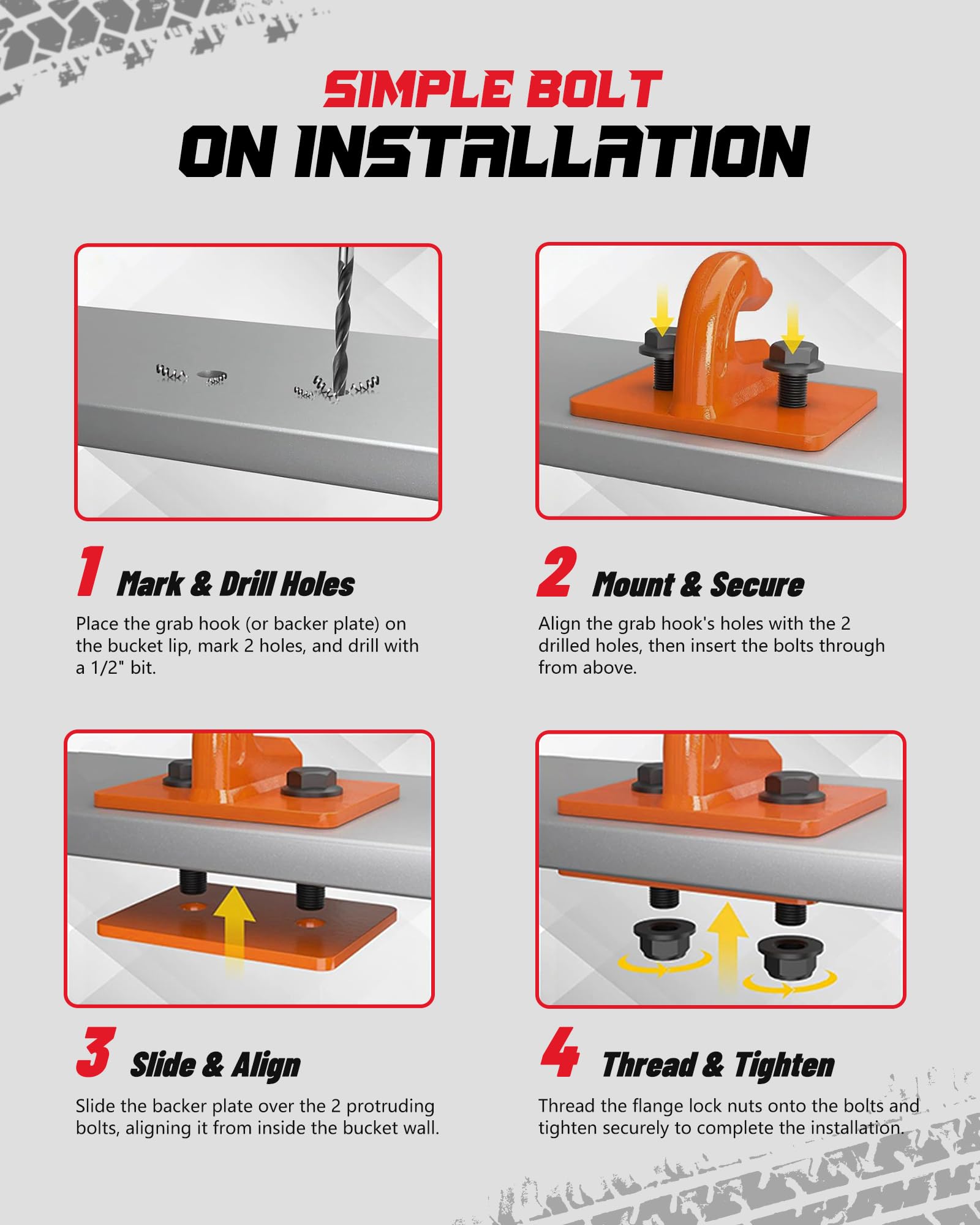 SIMPLE BOLT
ON INSTALLATION

1 Mark & Drill Holes

Place the grab hook (or backer plate) on the bucket lip, mark 2 holes, and drill with a 1/2" bit.

2 Mount & Secure

Align the grab hook's holes with the 2 drilled holes, then insert the bolts through from above.

3 Slide & Align

Slide the backer plate over the 2 protruding bolts, aligning it from inside the bucket wall.

4 Thread & Tighten

Thread the flange lock nuts onto the bolts and tighten securely to complete the installation.