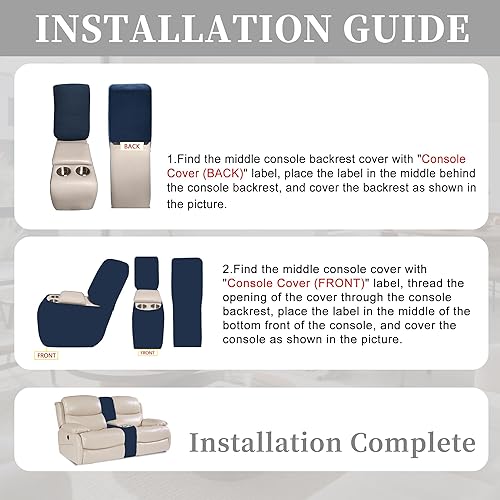 INSTALLATION GUIDE

BACK

1.Find the middle console backrest cover with "Console Cover (BACK)" label, place the label in the middle behind the console backrest, and cover the backrest as shown in the picture.

FRONT

FRONT

2.Find the middle console cover with "Console Cover (FRONT)" label, thread the opening of the cover through the console backrest, place the label in the middle of the bottom front of the console, and cover the console as shown in the picture.

Installation Complete