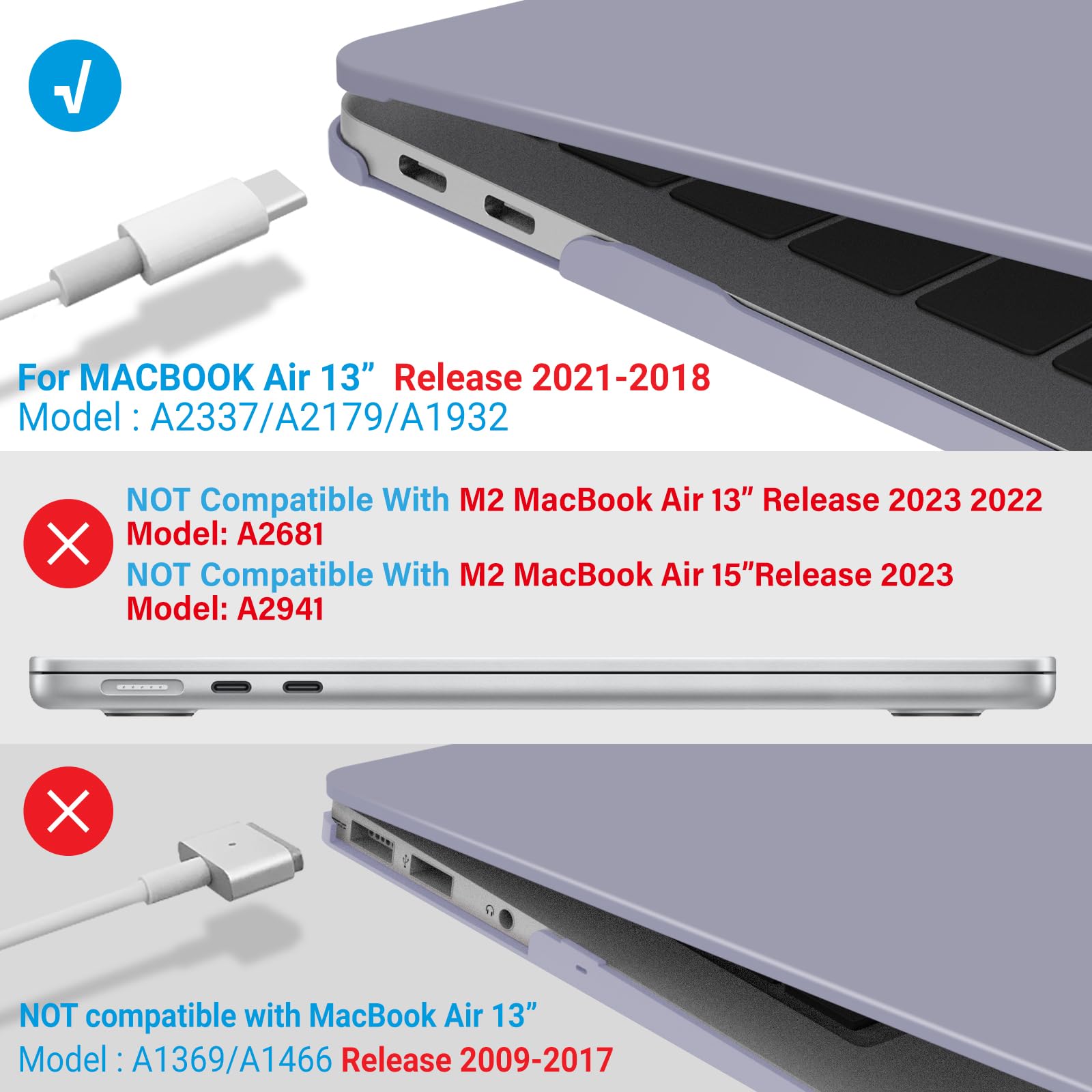 √

For MACBOOK Air 13”  Release 2021-2018
Model : A2337/A2179/A1932

NOT Compatible With M2 MacBook Air 13” Release 2023 2022
Model: A2681
NOT Compatible With M2 MacBook Air 15”Release 2023
Model: A2941

NOT compatible with MacBook Air 13”
Model : A1369/A1466 Release 2009-2017