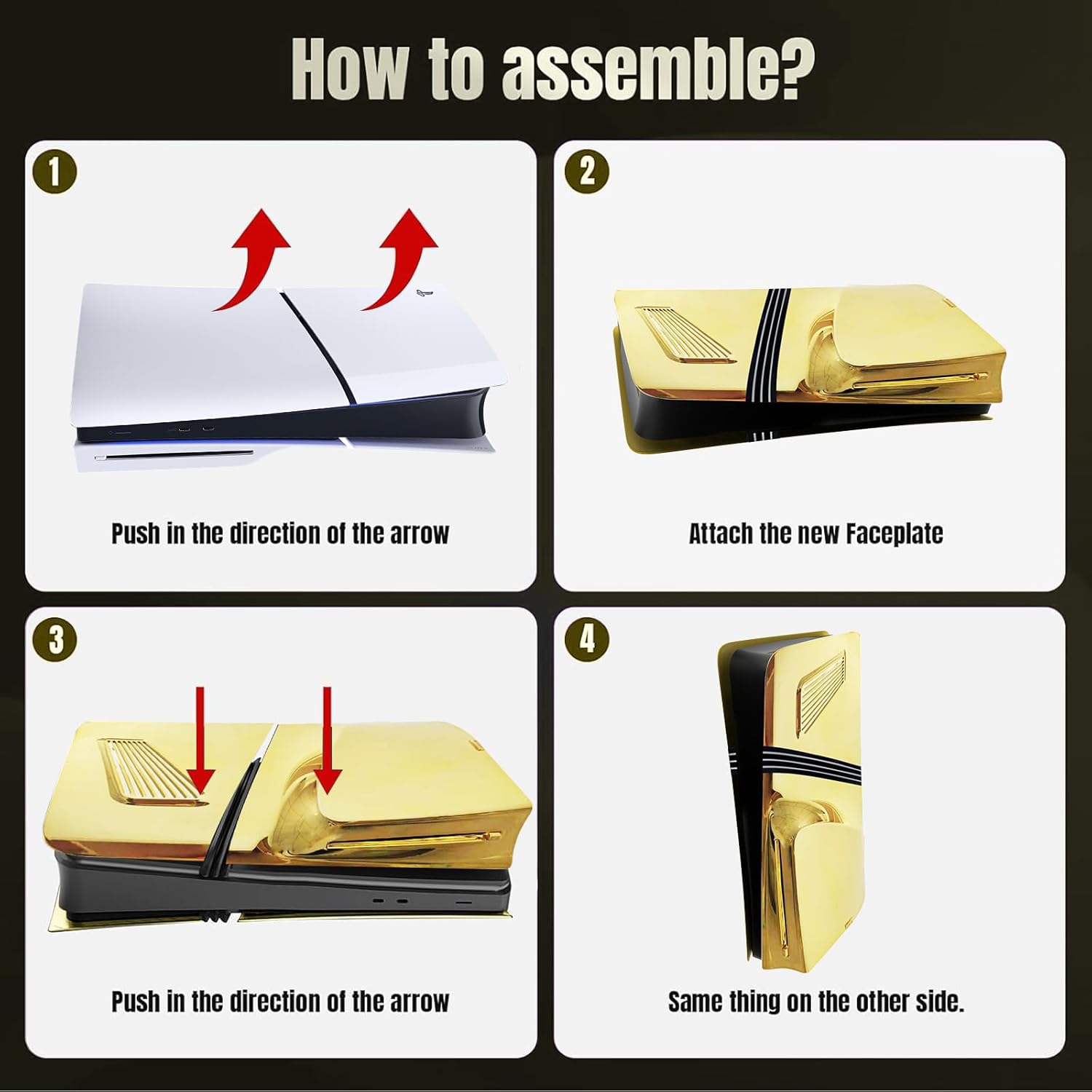 How to assemble?

1

Push in the direction of the arrow

2

Attach the new Faceplate

3

Push in the direction of the arrow

4

Same thing on the other side.