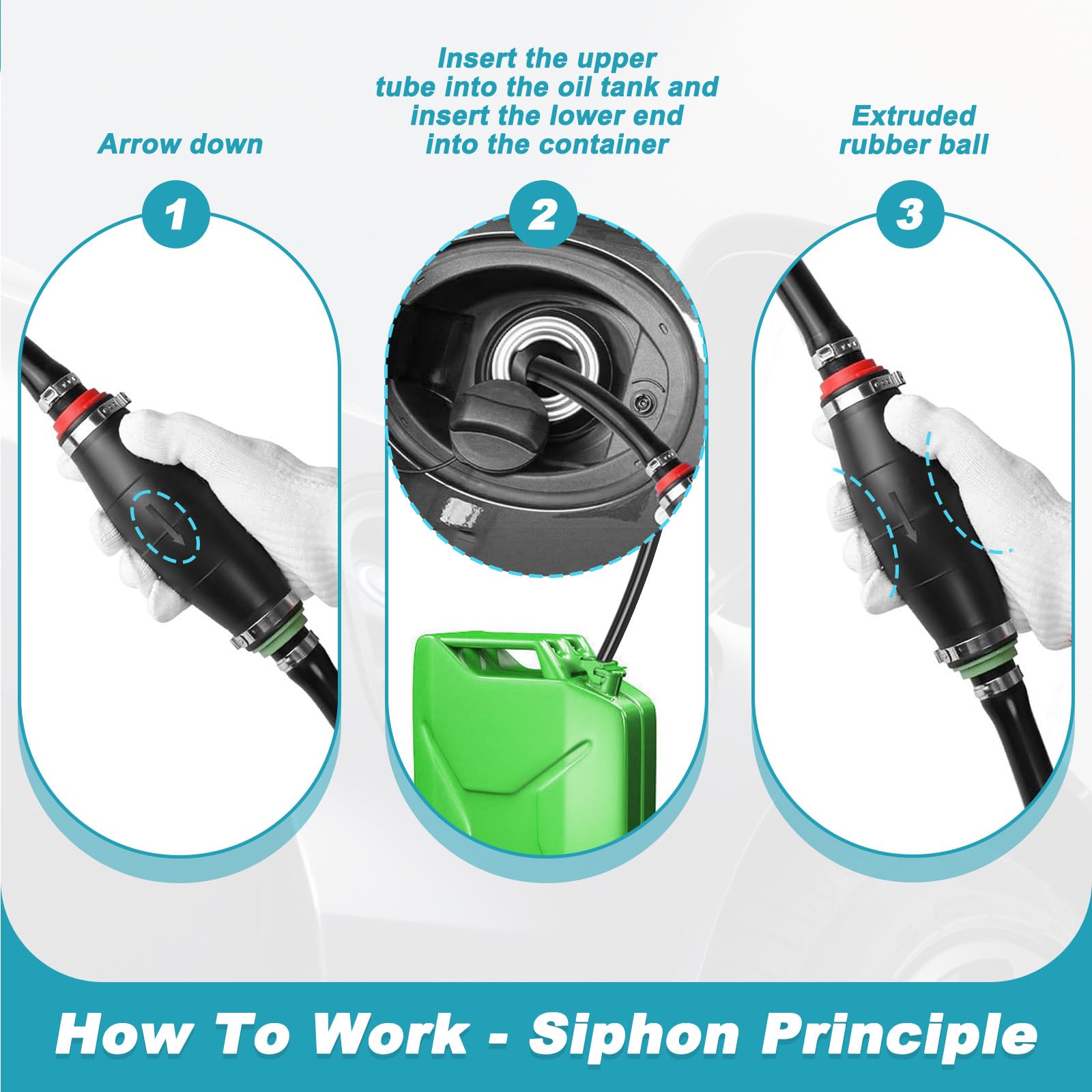 Arrow down

1

Insert the upper tube into the oil tank and insert the lower end into the container

2

Extruded rubber ball

3

How To Work - Siphon Principle