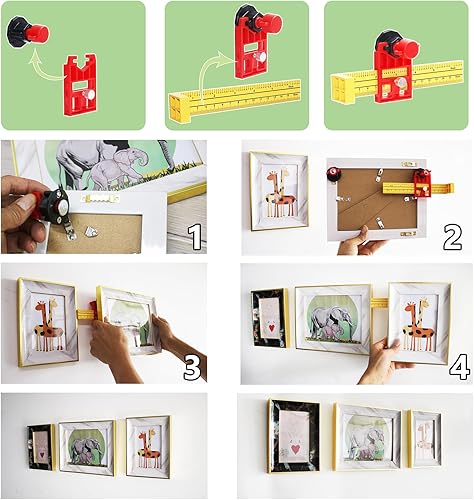 1

2

3

4