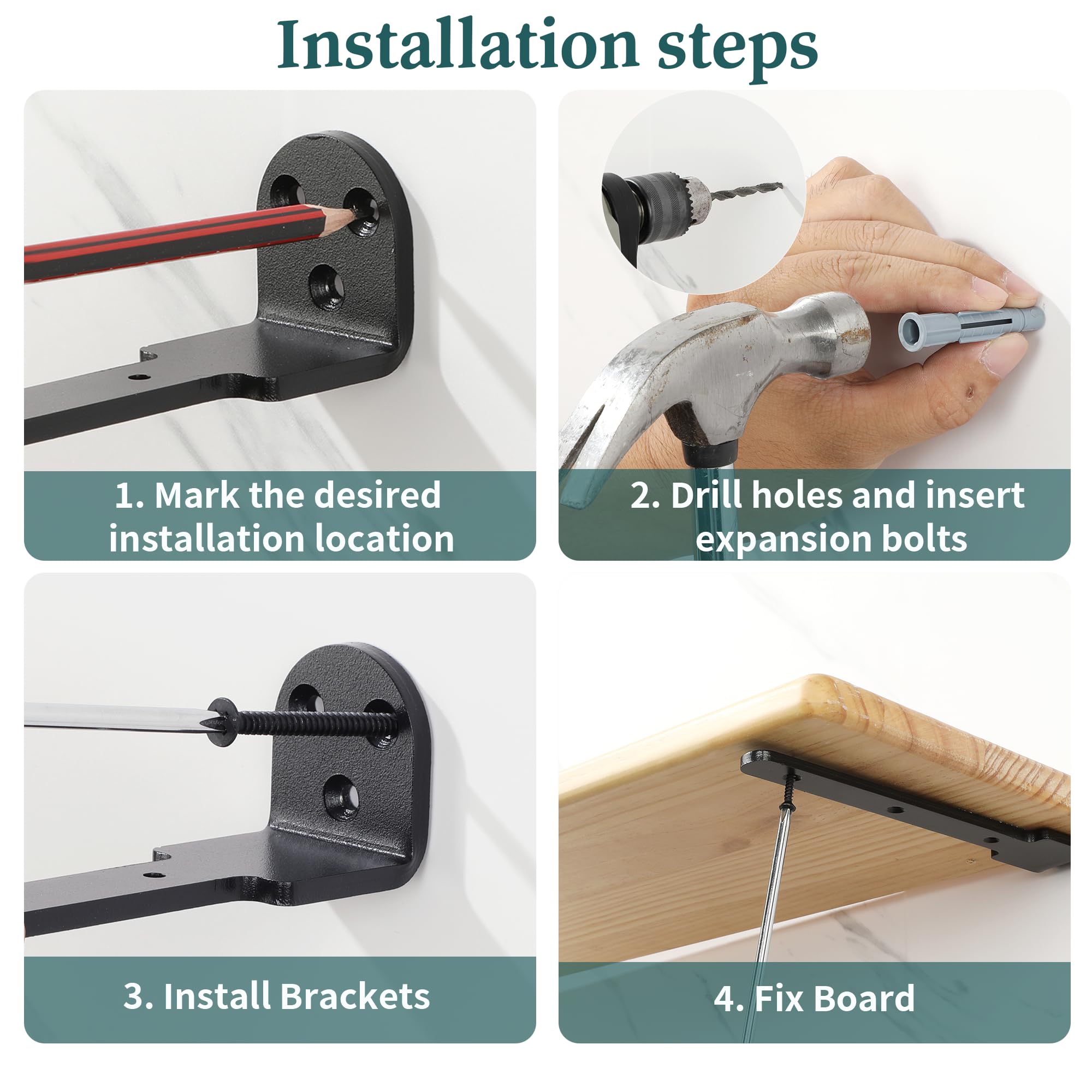 Installation steps

1. Mark the desired installation location

2. Drill holes and insert expansion bolts

3. Install Brackets

4. Fix Board