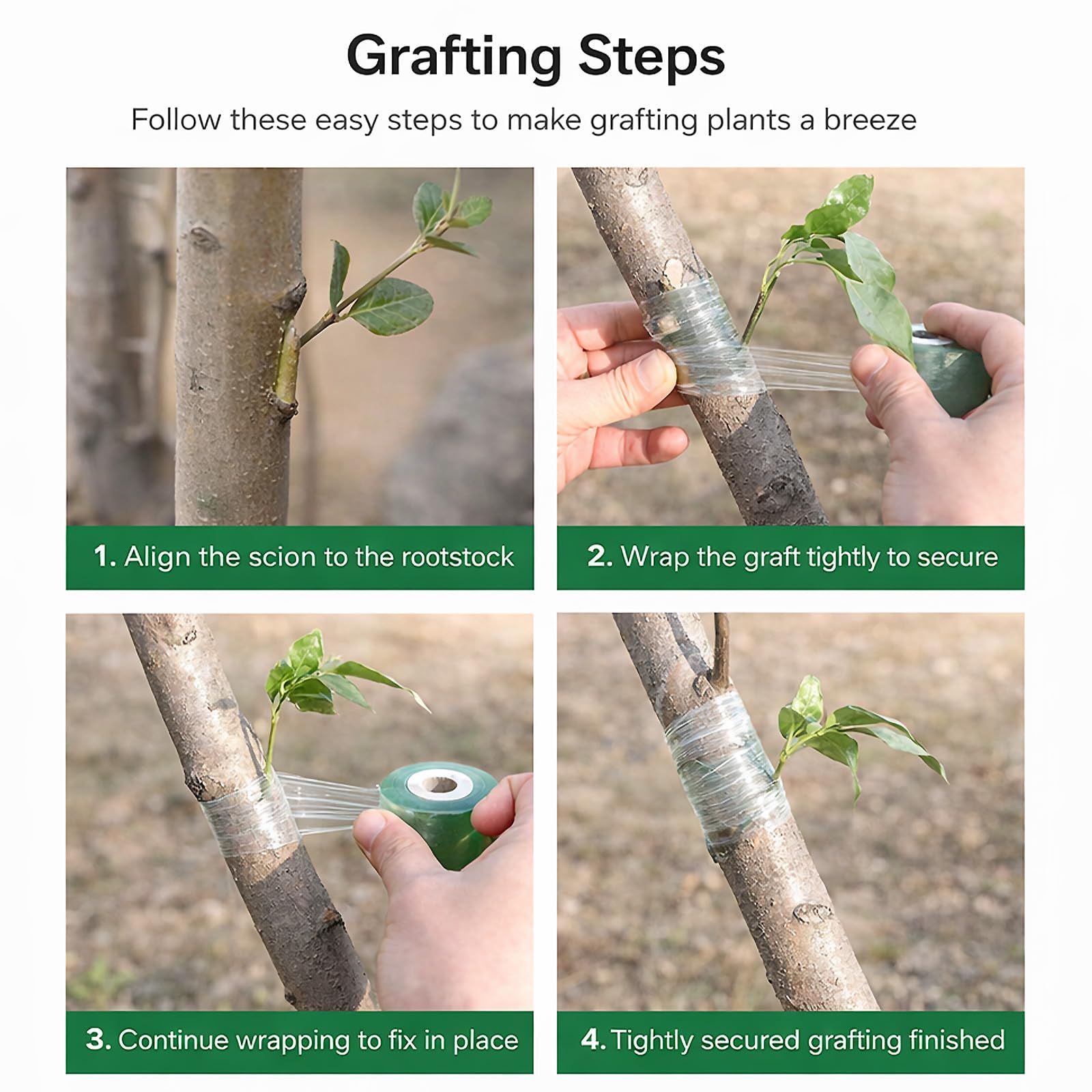 Grafting Steps

Follow these easy steps to make grafting plants a breeze

1. Align the scion to the rootstock

2. Wrap the graft tightly to secure

3. Continue wrapping to fix in place

4. Tightly secured grafting finished