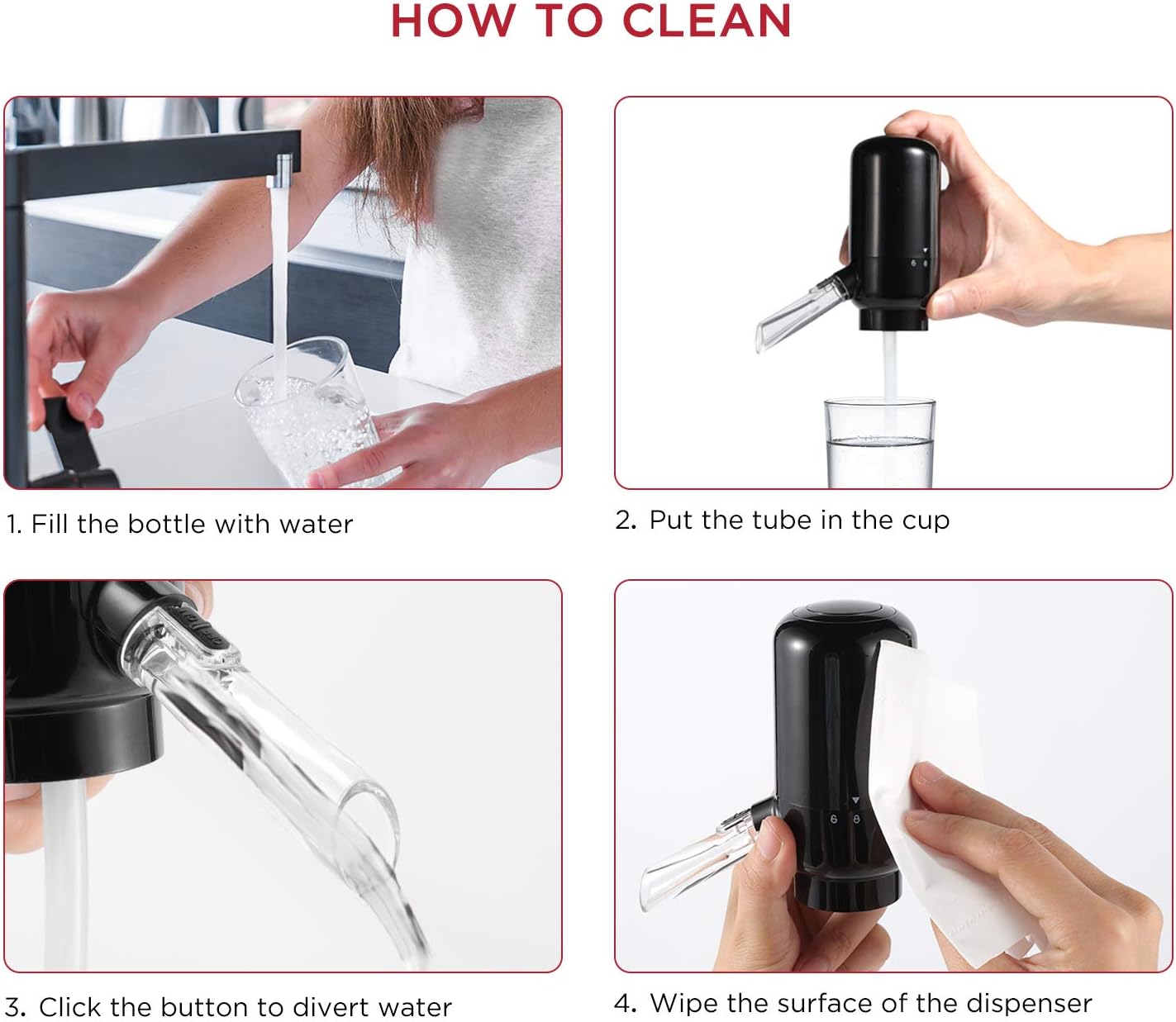 HOW TO CLEAN

1. Fill the bottle with water

2. Put the tube in the cup

3. Click the button to divert water

4. Wipe the surface of the dispenser