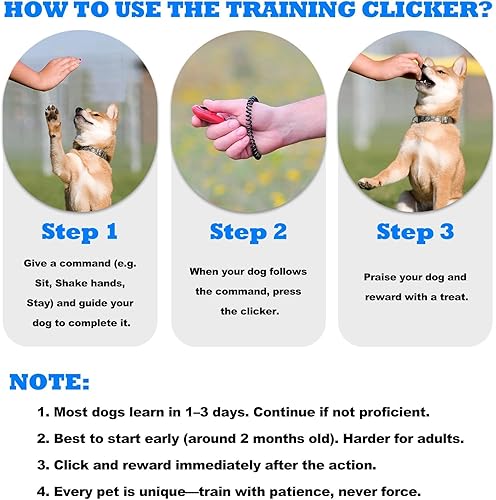 HOW TO USE THE TRAINING CLICKER?

Step 1

Give a command (e.g. Sit, Shake hands, Stay) and guide your dog to complete it.

Step 2

When your dog follows the command, press the clicker.

Step 3

Praise your dog and reward with a treat.

NOTE:

1. Most dogs learn in 1–3 days. Continue if not proficient.

2. Best to start early (around 2 months old). Harder for adults.

3. Click and reward immediately after the action.

4. Every pet is unique—train with patience, never force.