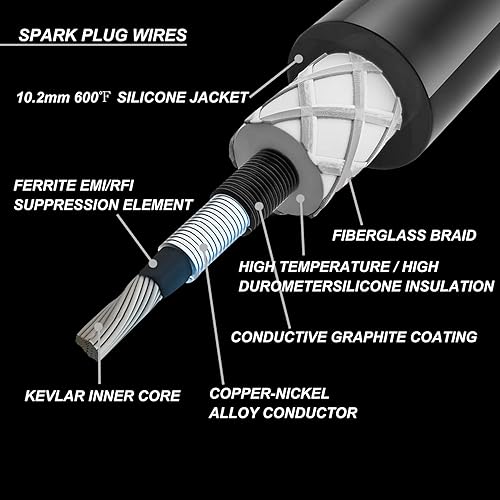 SPARK PLUG WIRES

10.2mm 600℉ SILICONE JACKET

FERRITE EMI/RFI SUPPRESSION ELEMENT

FIBERGLASS BRAID

HIGH TEMPERATURE / HIGH DUROMETERSILICONE INSULATION

CONDUCTIVE GRAPHITE COATING

KEVLAR INNER CORE

COPPER-NICKEL ALLOY CONDUCTOR