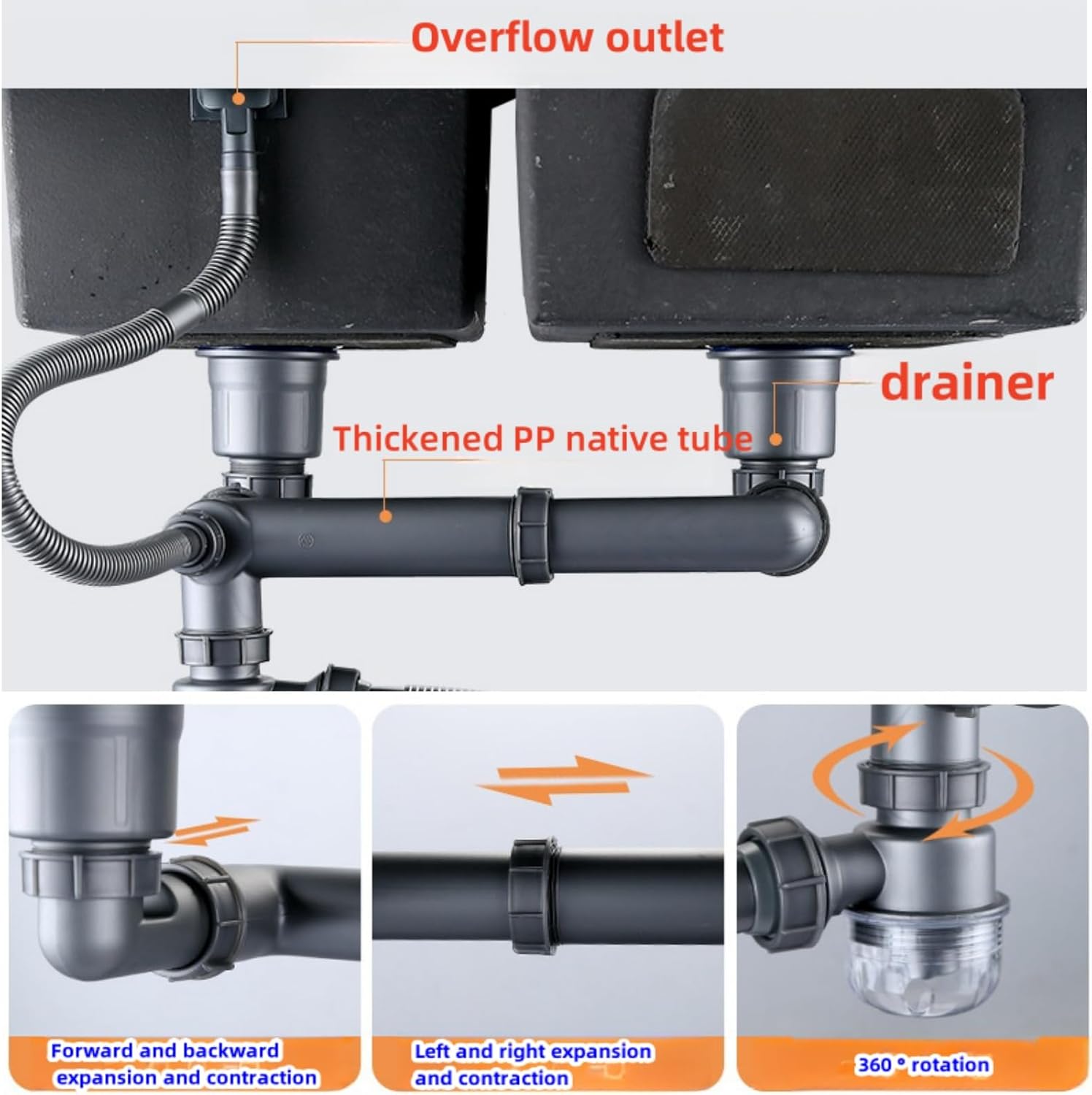 Overflow outlet

drainer

Thickened PP native tube

Forward and backward expansion and contraction

Left and right expansion and contraction

360 ° rotation