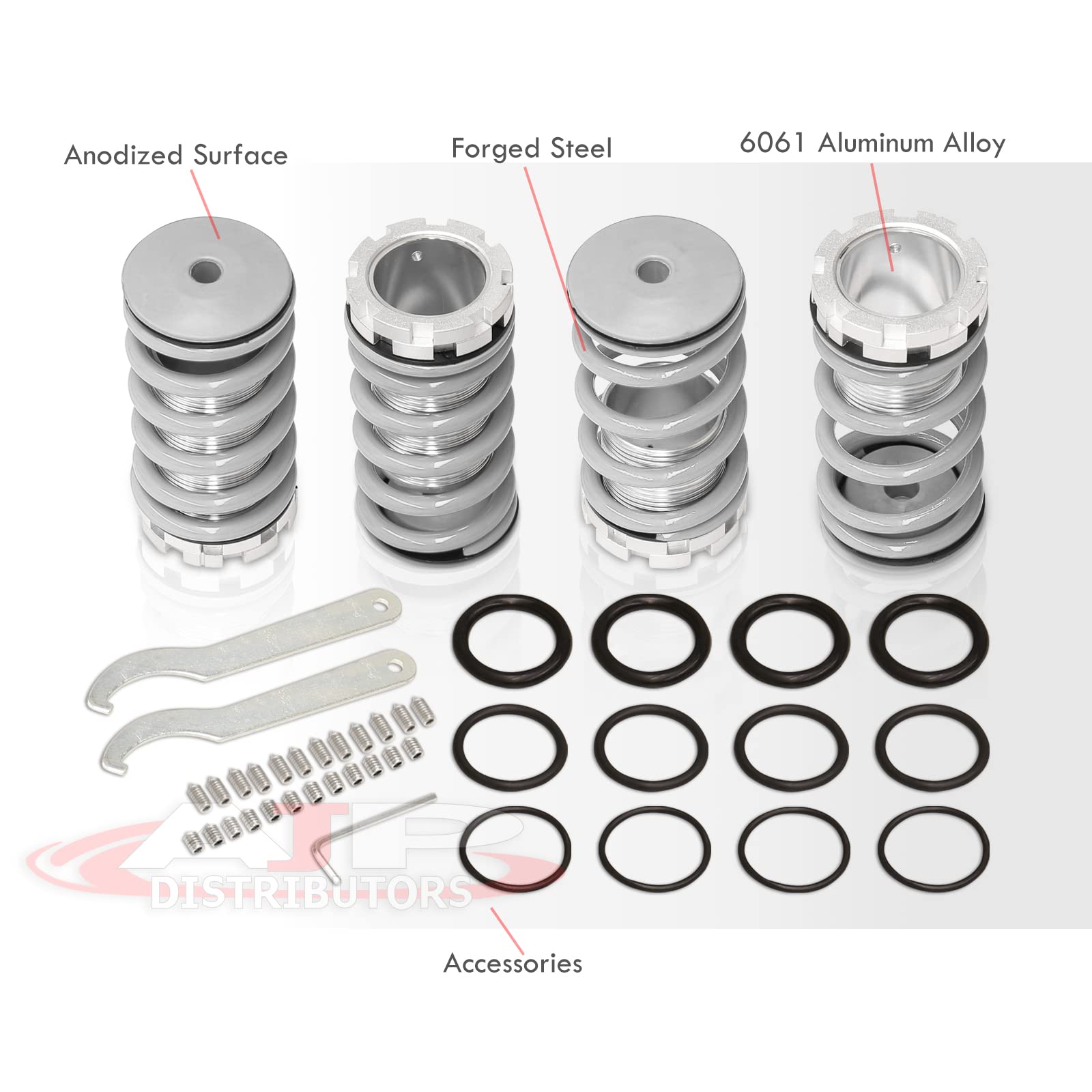 Anodized Surface

Forged Steel

6061 Aluminum Alloy

AJP
DISTRIBUTORS

Accessories