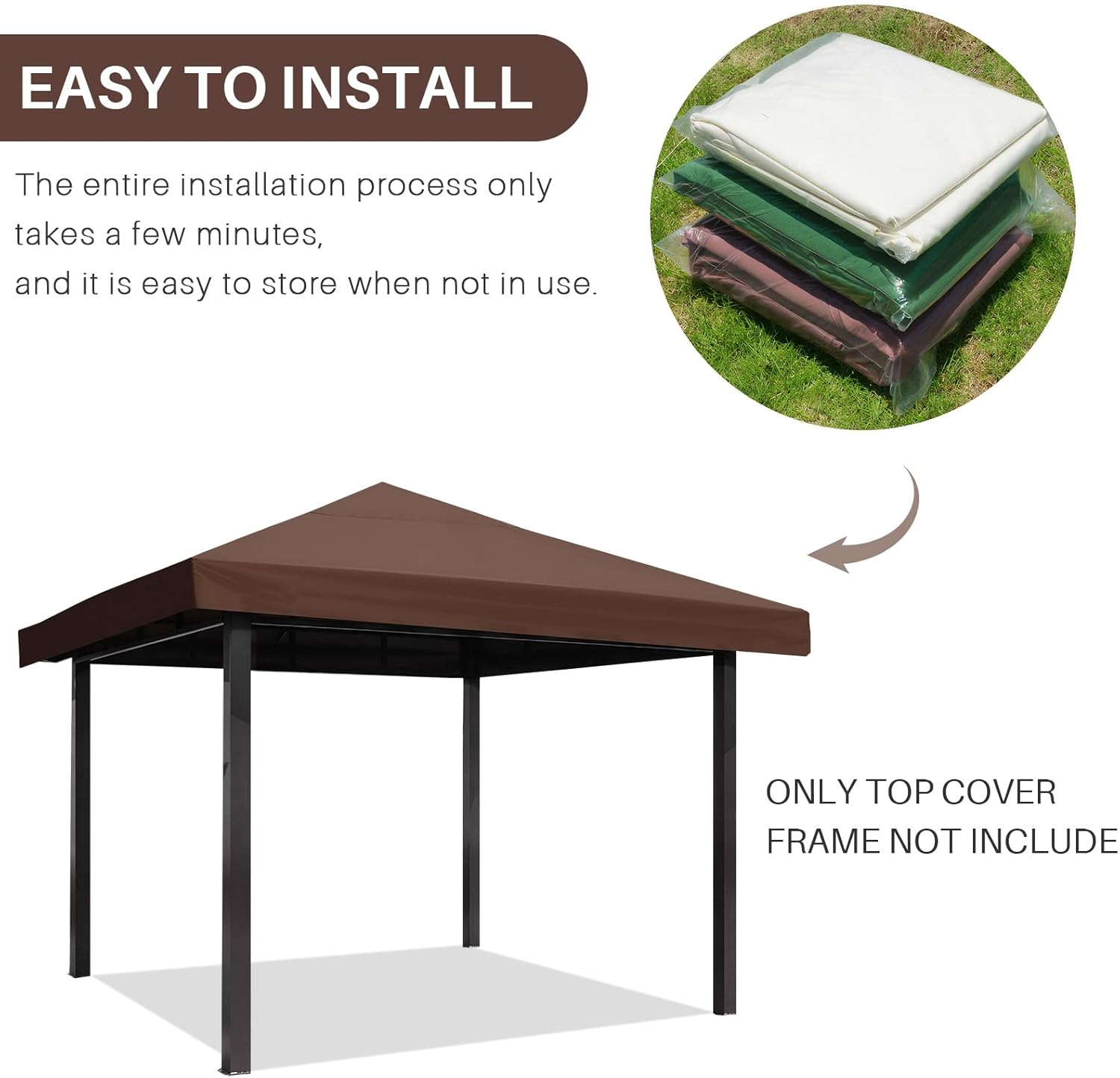 EASY TO INSTALL

The entire installation process only takes a few minutes,
and it is easy to store when not in use.

ONLY TOP COVER
FRAME NOT INCLUDE