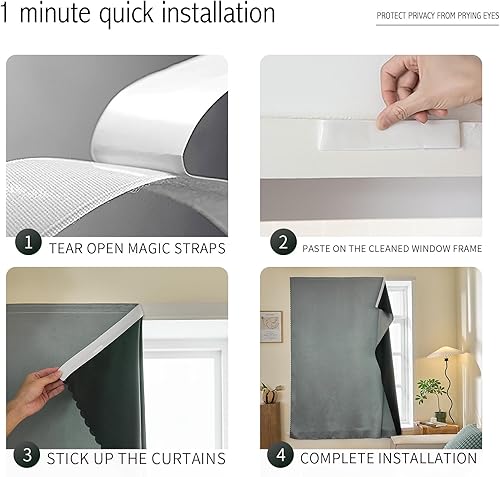 1 minute quick installation

PROTECT PRIVACY FROM PRYING EYES

1 TEAR OPEN MAGIC STRAPS

2 PASTE ON THE CLEANED WINDOW FRAME

3 STICK UP THE CURTAINS

4 COMPLETE INSTALLATION