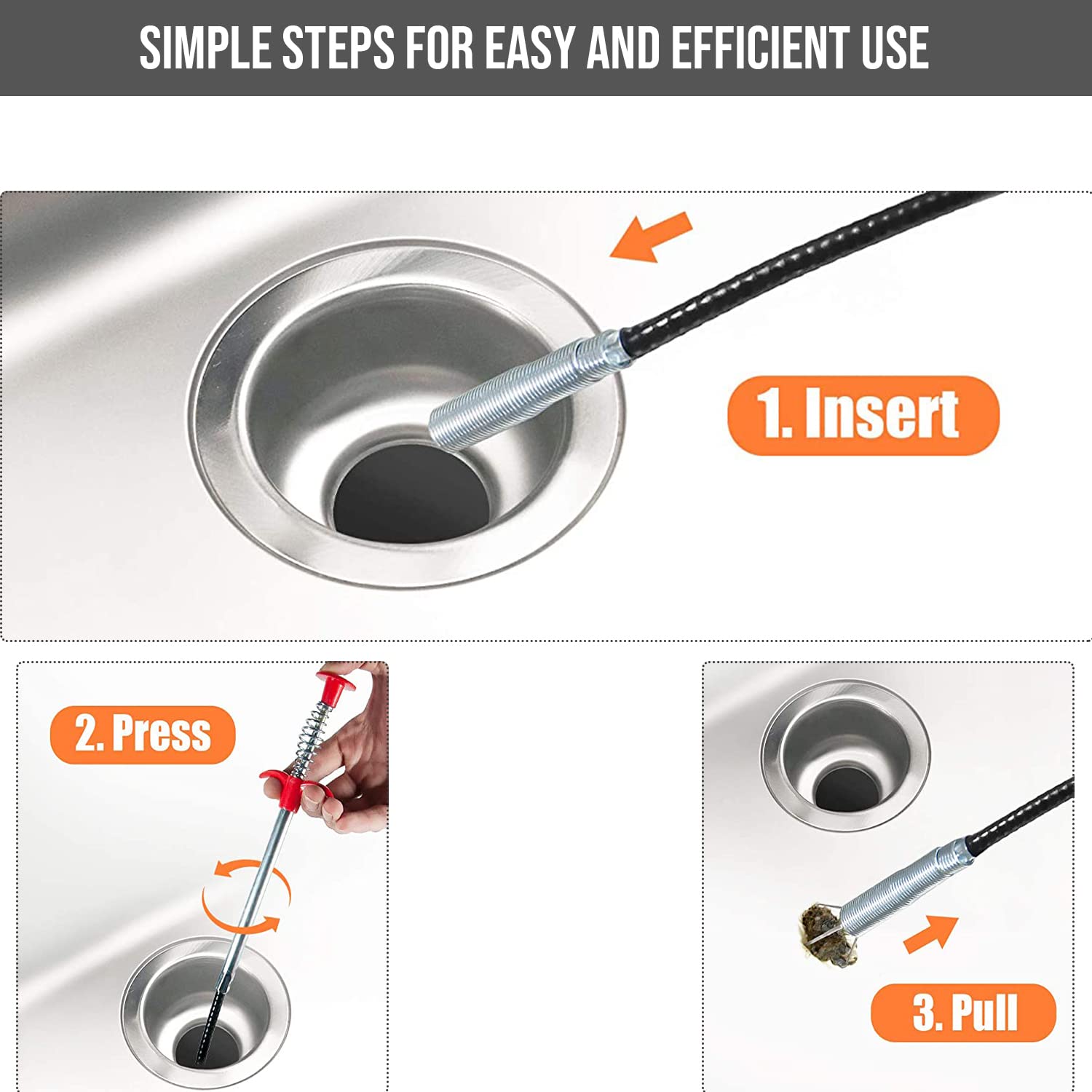 SIMPLE STEPS FOR EASY AND EFFICIENT USE

1. Insert

2. Press

3. Pull