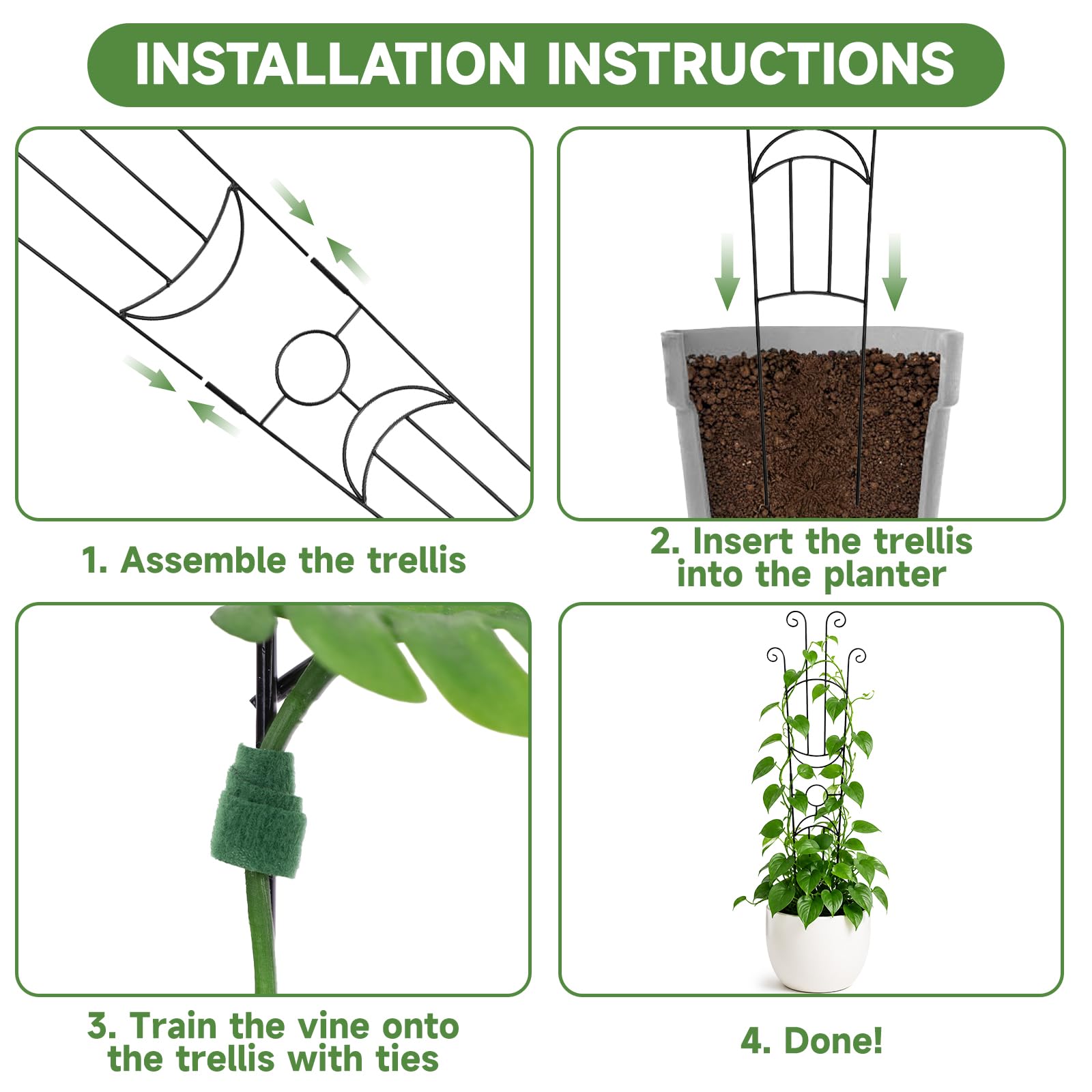 INSTALLATION INSTRUCTIONS

1. Assemble the trellis

2. Insert the trellis into the planter

3. Train the vine onto the trellis with ties

4. Done!