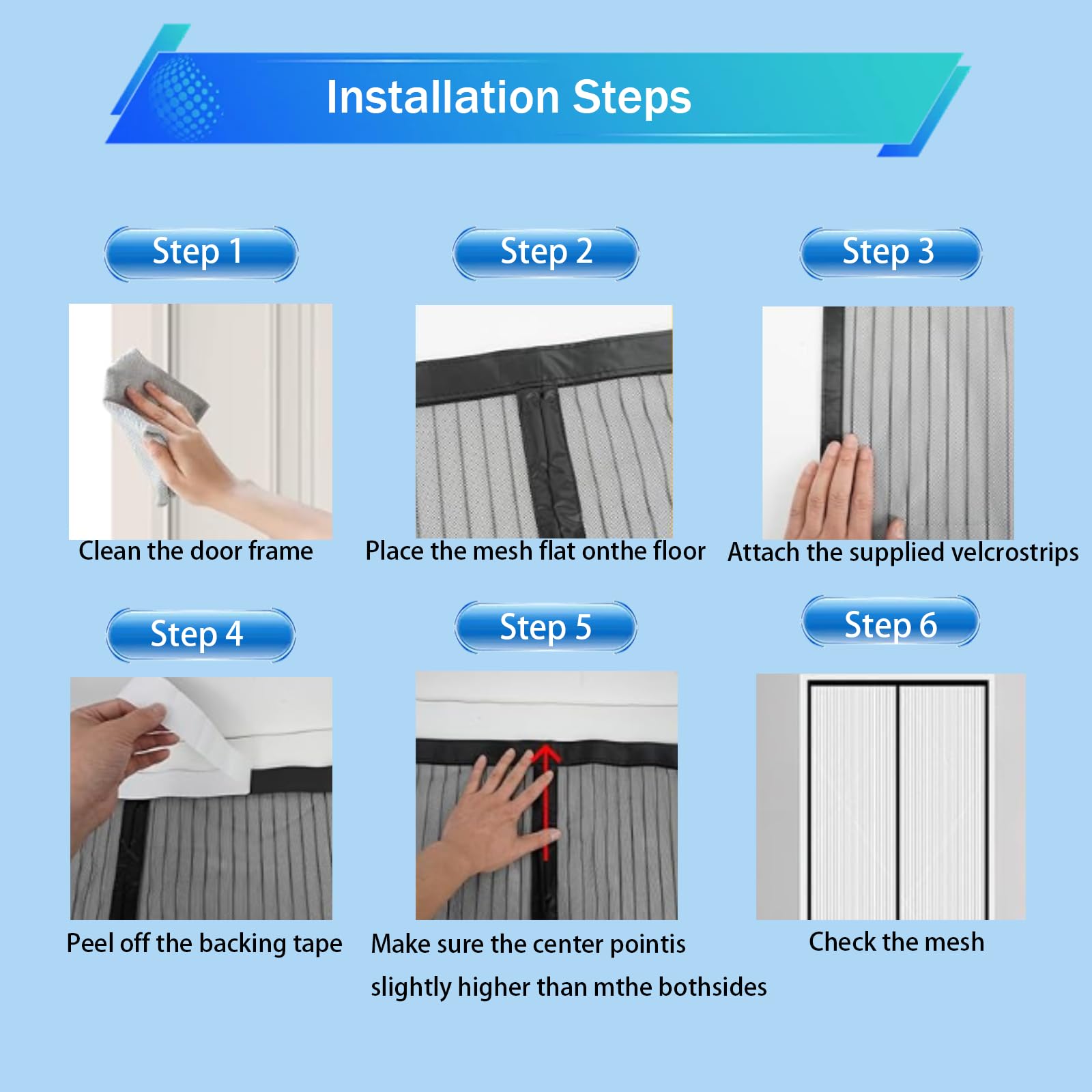 Installation Steps

Step 1

Clean the door frame

Step 2

Place the mesh flat onthe floor

Step 3

Attach the supplied velcrostrips

Step 4

Peel off the backing tape

Step 5

Make sure the center pointis slightly higher than mthe bothsides

Step 6

Check the mesh