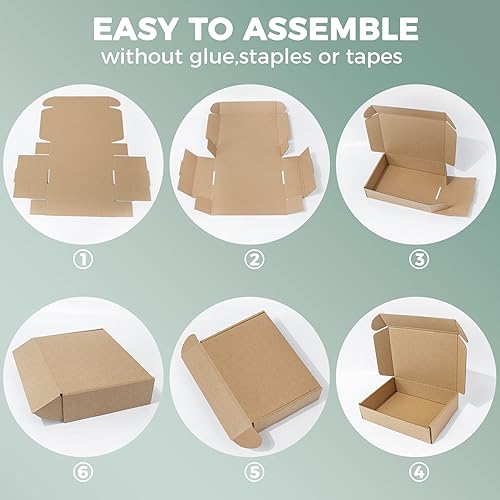 EASY TO ASSEMBLE
without glue,staples or tapes

①

②

③

⑥

⑤

④