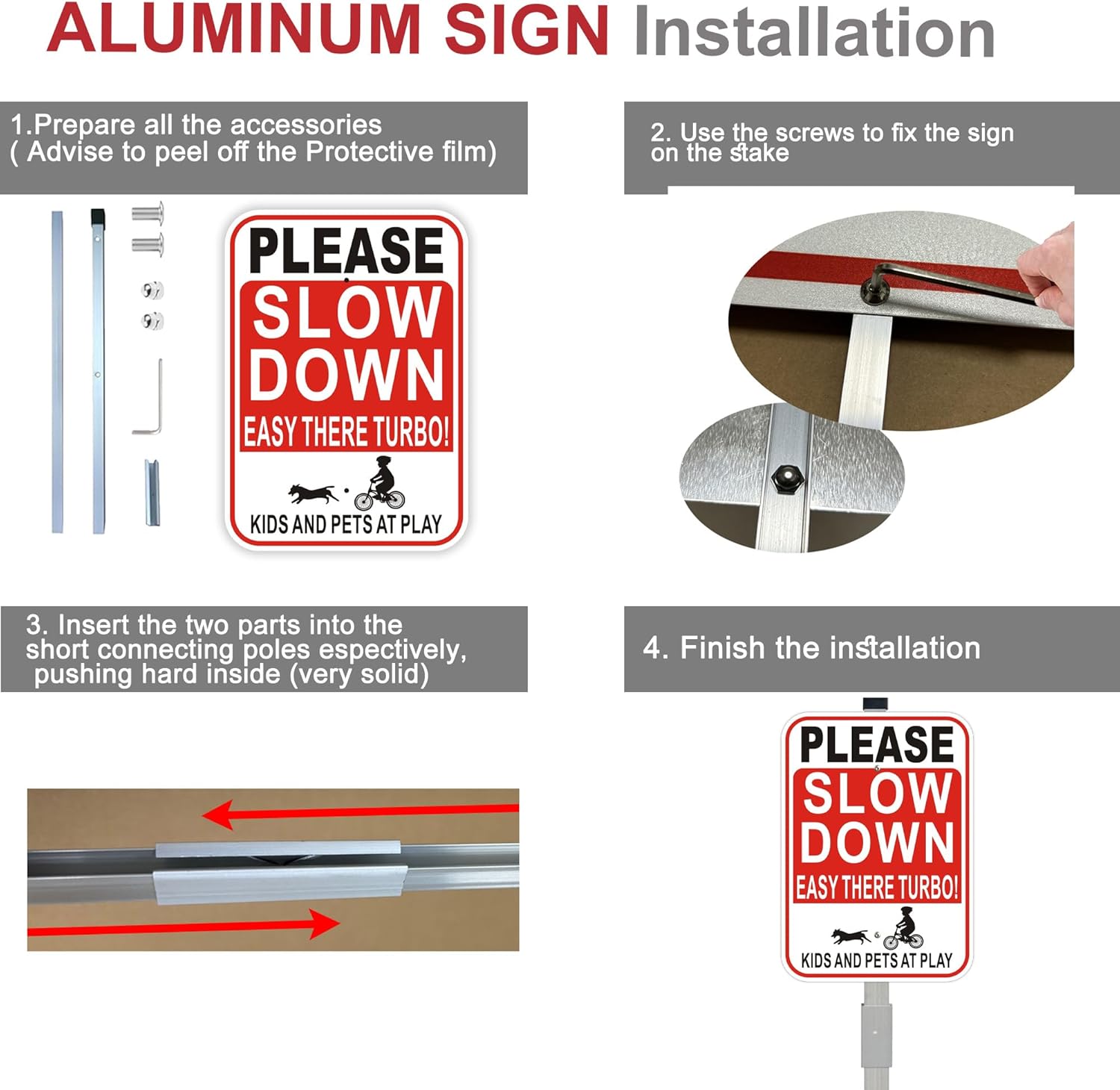 ALUMINUM SIGN Installation

1.Prepare all the accessories
( Advise to peel off the Protective film)

PLEASE
SLOW
DOWN
EASY THERE TURBO!
KIDS AND PETS AT PLAY

2. Use the screws to fix the sign on the stake

3. Insert the two parts into the short connecting poles espectively, pushing hard inside (very solid)

4. Finish the installation

PLEASE
SLOW
DOWN
EASY THERE TURBO!
KIDS AND PETS AT PLAY