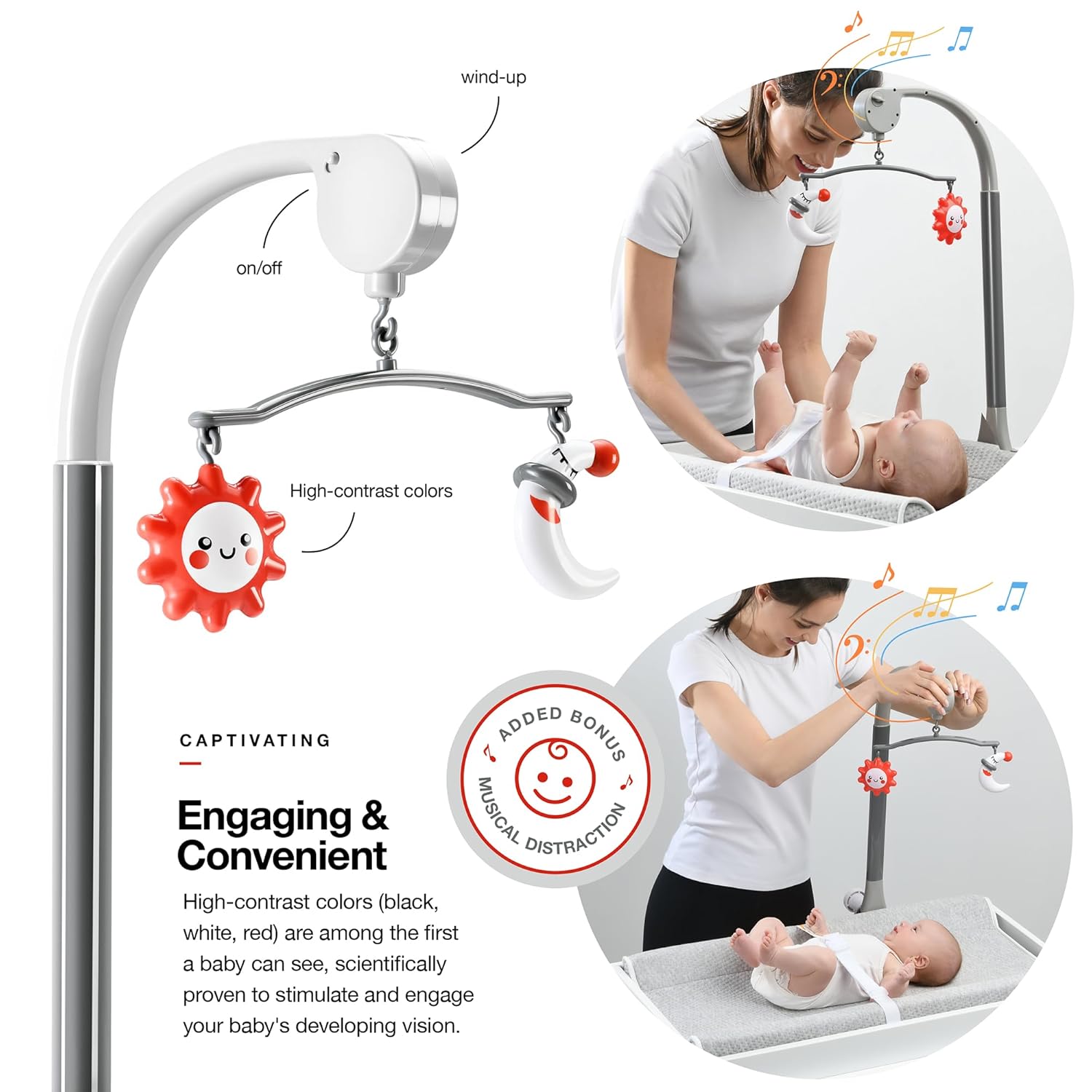 wind-up

on/off

High-contrast colors

CAPTIVATING

Engaging & Convenient

High-contrast colors (black, white, red) are among the first a baby can see, scientifically proven to stimulate and engage your baby's developing vision.

ADDED BONUS

MUSICAL DISTRACTION