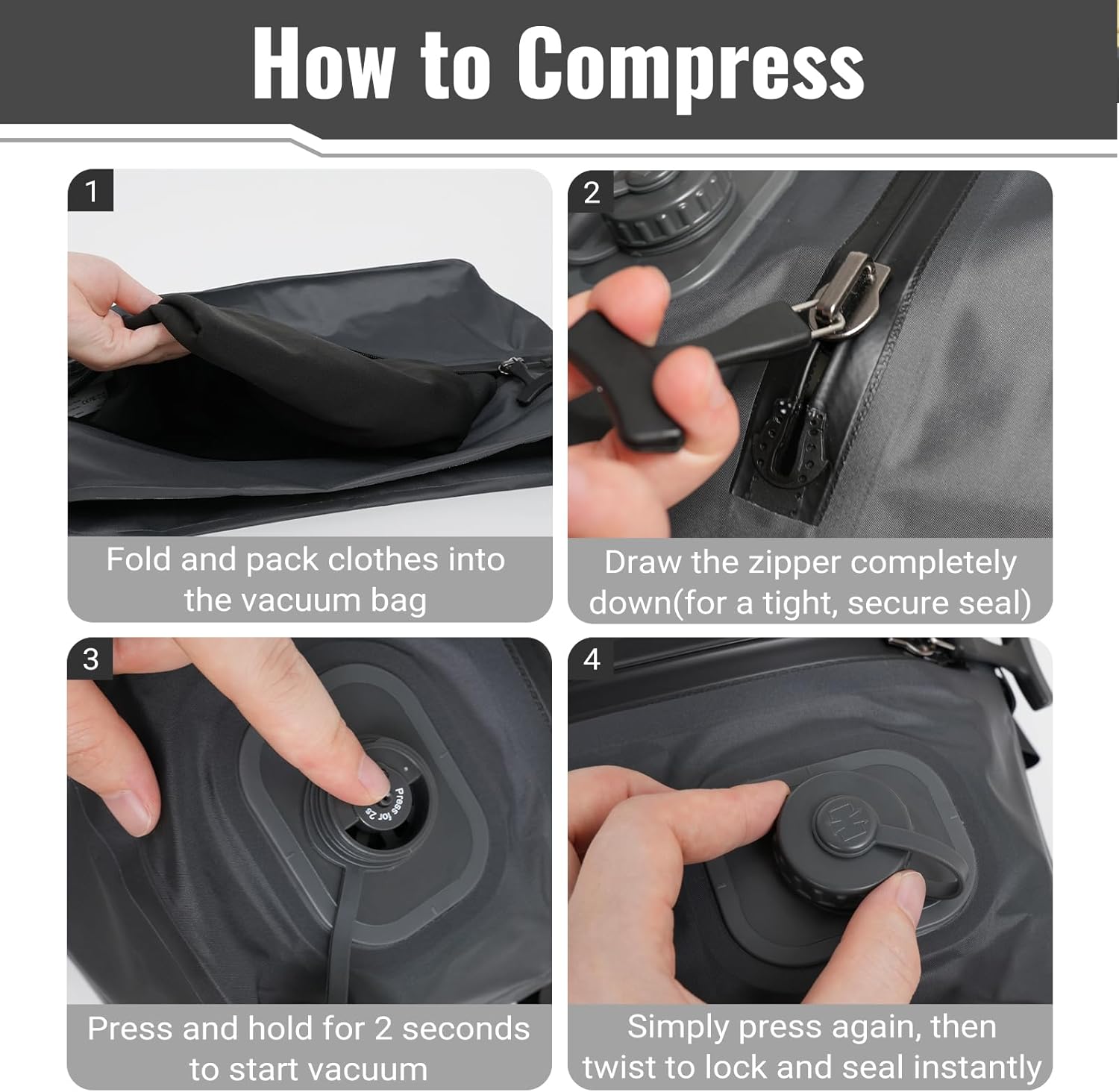 How to Compress

1

Fold and pack clothes into the vacuum bag

2

Draw the zipper completely down(for a tight, secure seal)

3

Press for 2s

Press and hold for 2 seconds to start vacuum

4

Simply press again, then twist to lock and seal instantly