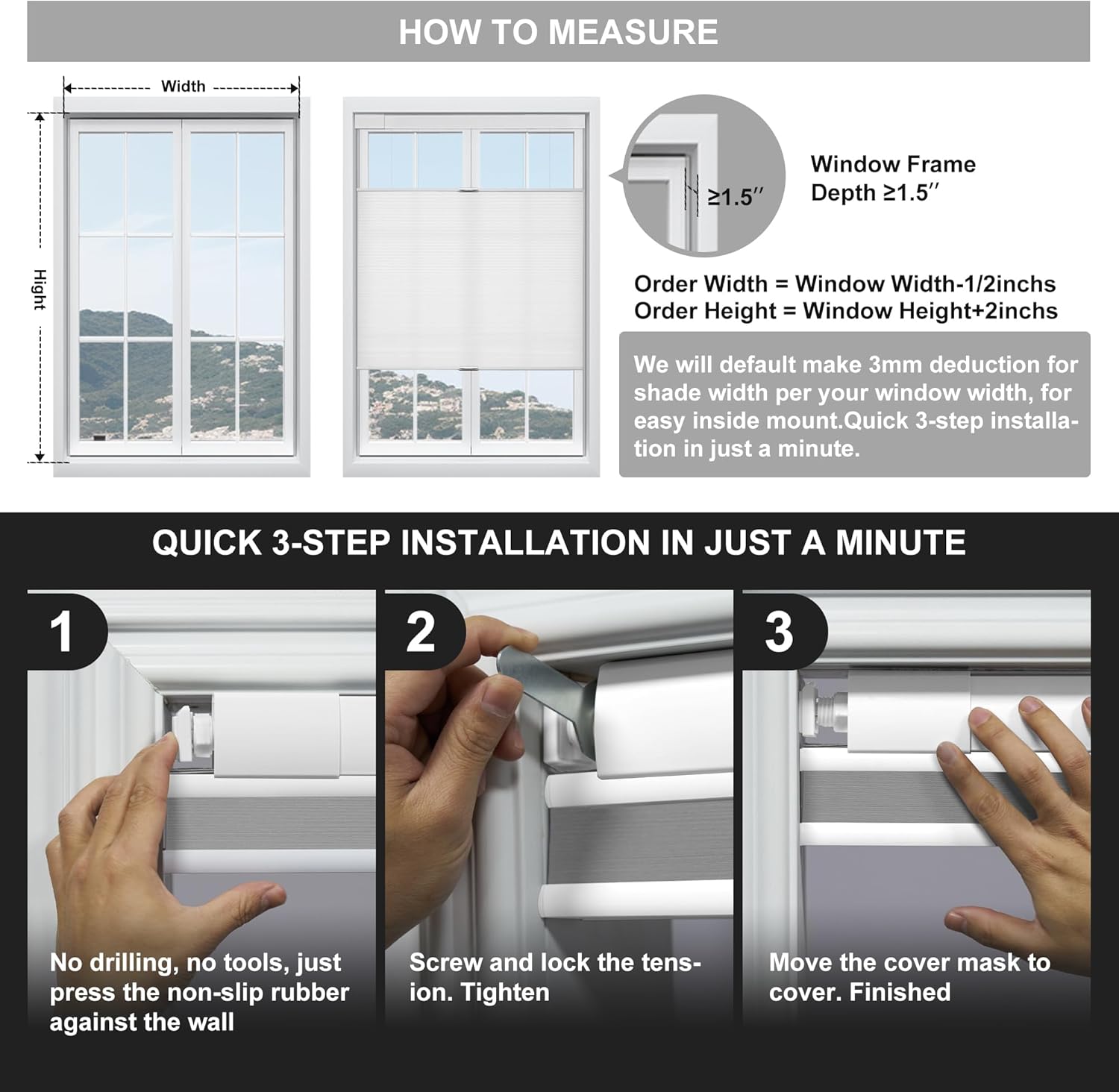 HOW TO MEASURE

Width

Hight

≥1.5″

Window Frame Depth ≥1.5″

Order Width = Window Width-1/2inchs
Order Height = Window Height+2inchs

We will default make 3mm deduction for shade width per your window width, for easy inside mount.Quick 3-step installation in just a minute.

QUICK 3-STEP INSTALLATION IN JUST A MINUTE

1

No drilling, no tools, just press the non-slip rubber against the wall

2

Screw and lock the tension. Tighten

3

Move the cover mask to cover. Finished