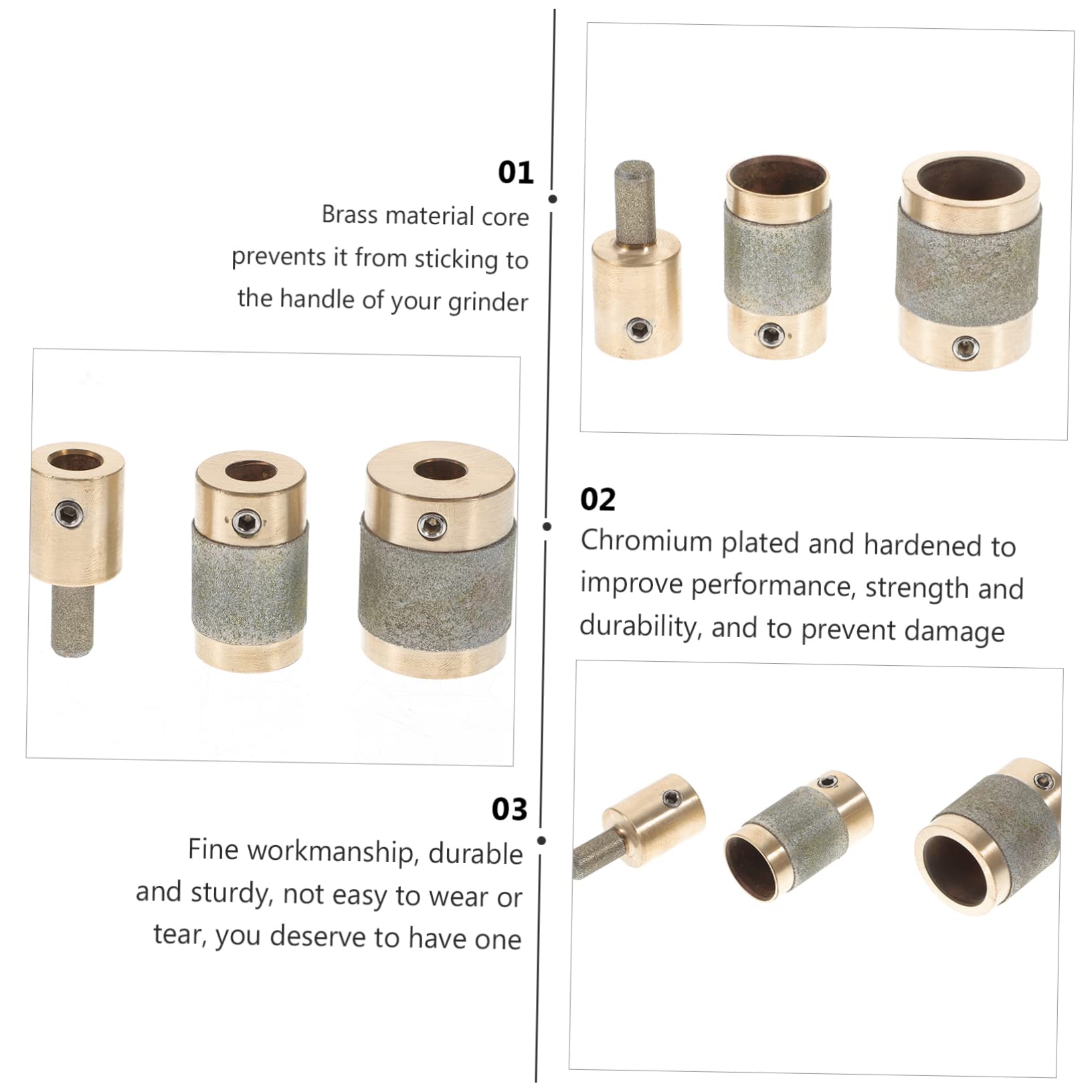 01
Brass material core prevents it from sticking to the handle of your grinder

02
Chromium plated and hardened to improve performance, strength and durability, and to prevent damage

03
Fine workmanship, durable and sturdy, not easy to wear or tear, you deserve to have one