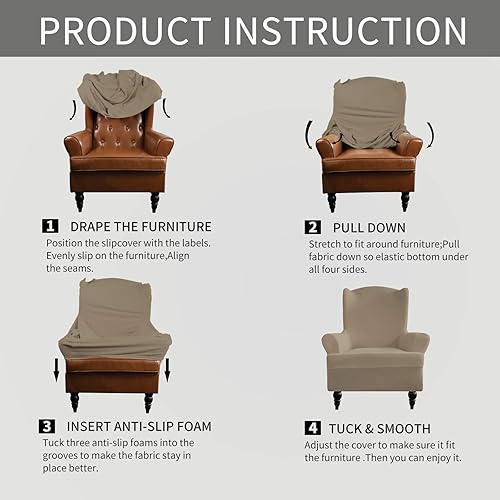 PRODUCT INSTRUCTION

1 DRAPE THE FURNITURE
Position the slipcover with the labels. Evenly slip on the furniture,Align the seams.

2 PULL DOWN
Stretch to fit around furniture;Pull fabric down so elastic bottom under all four sides.

3 INSERT ANTI-SLIP FOAM
Tuck three anti-slip foams into the grooves to make the fabric stay in place better.

4 TUCK & SMOOTH
Adjust the cover to make sure it fit the furniture .Then you can enjoy it.