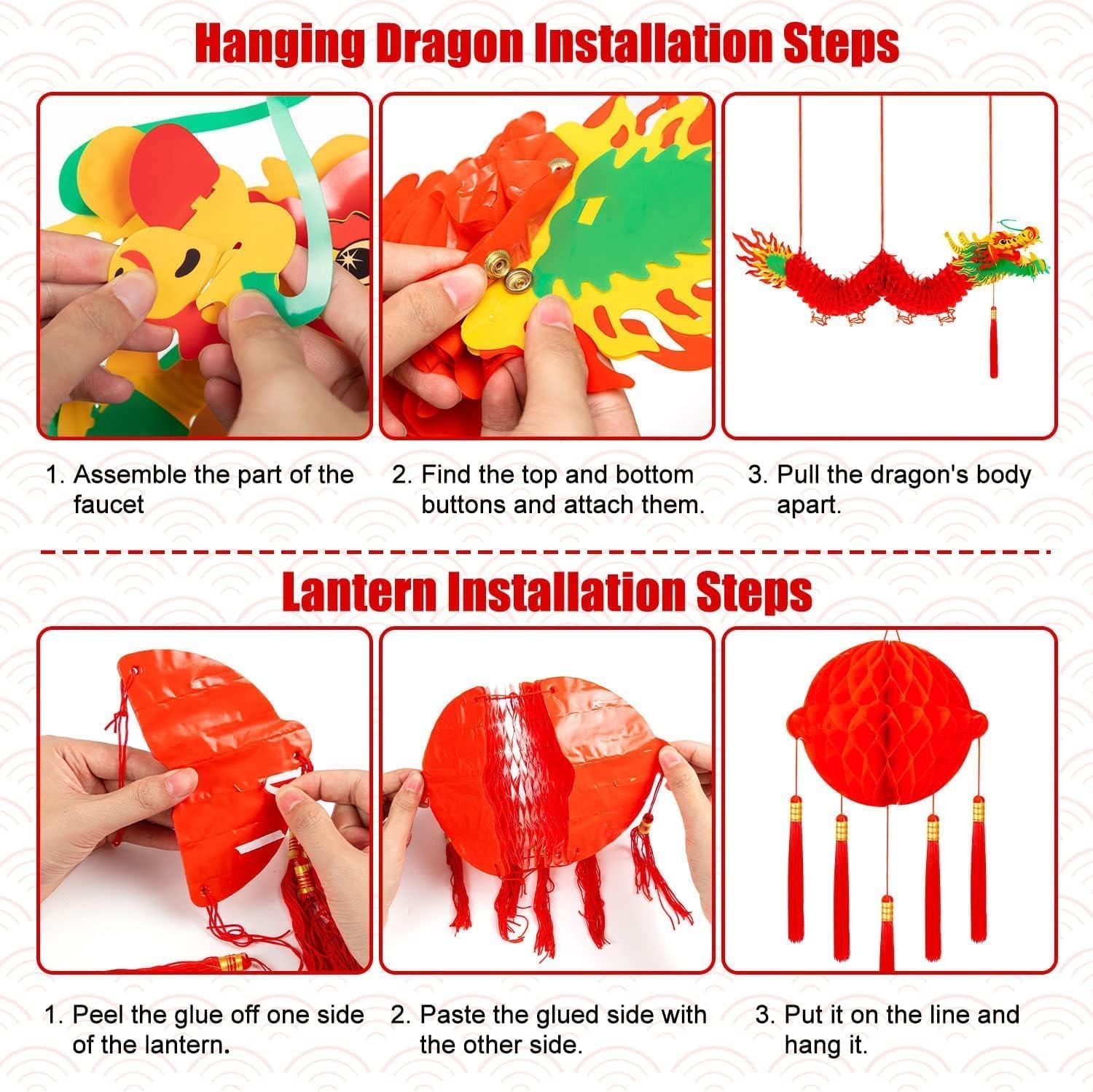 Hanging Dragon Installation Steps

1. Assemble the part of the faucet

2. Find the top and bottom buttons and attach them.

3. Pull the dragon's body apart.

Lantern Installation Steps

1. Peel the glue off one side of the lantern.

2. Paste the glued side with the other side.

3. Put it on the line and hang it.