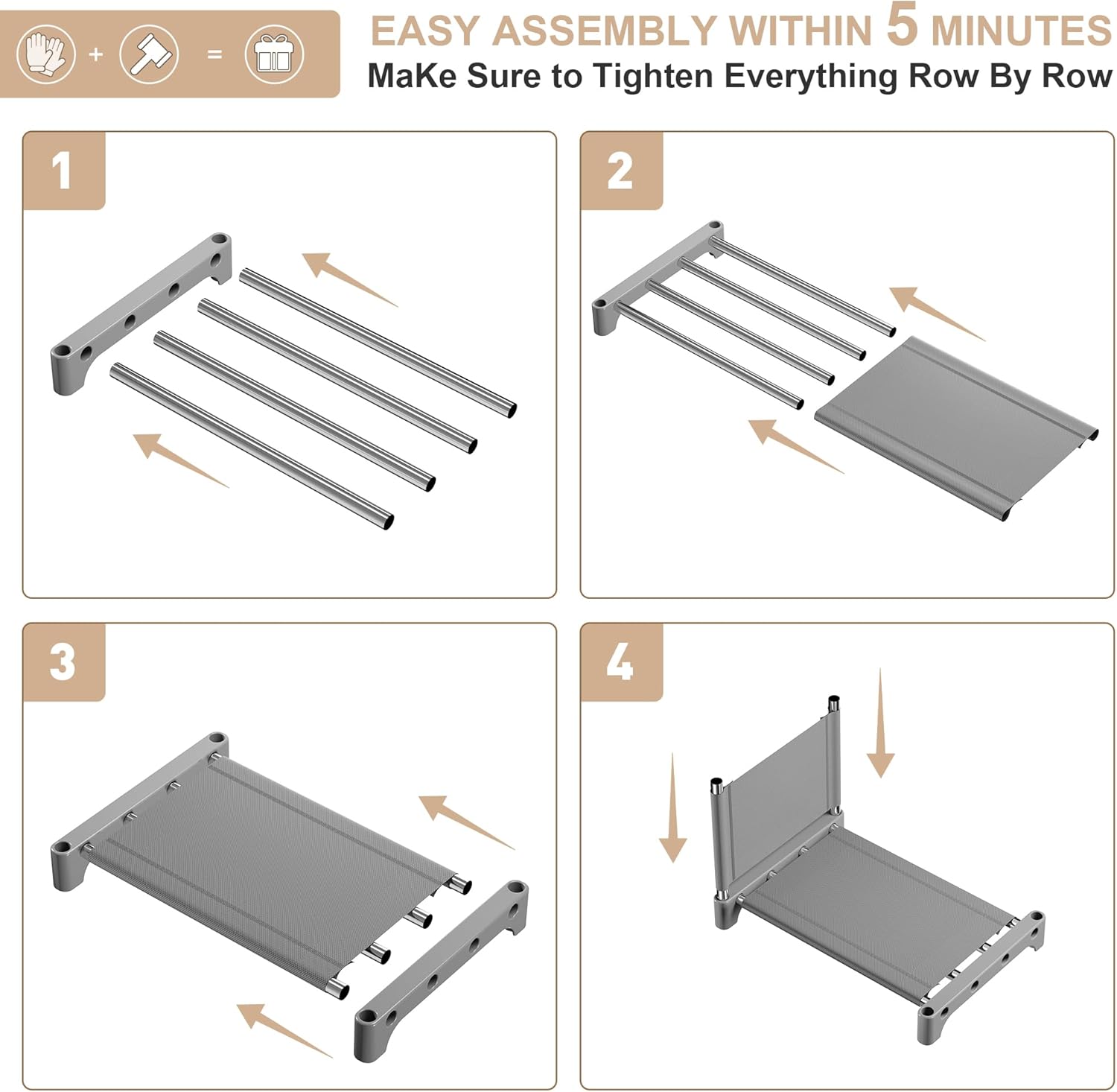 + =

EASY ASSEMBLY WITHIN 5 MINUTES
MaKe Sure to Tighten Everything Row By Row

1

2

3

4