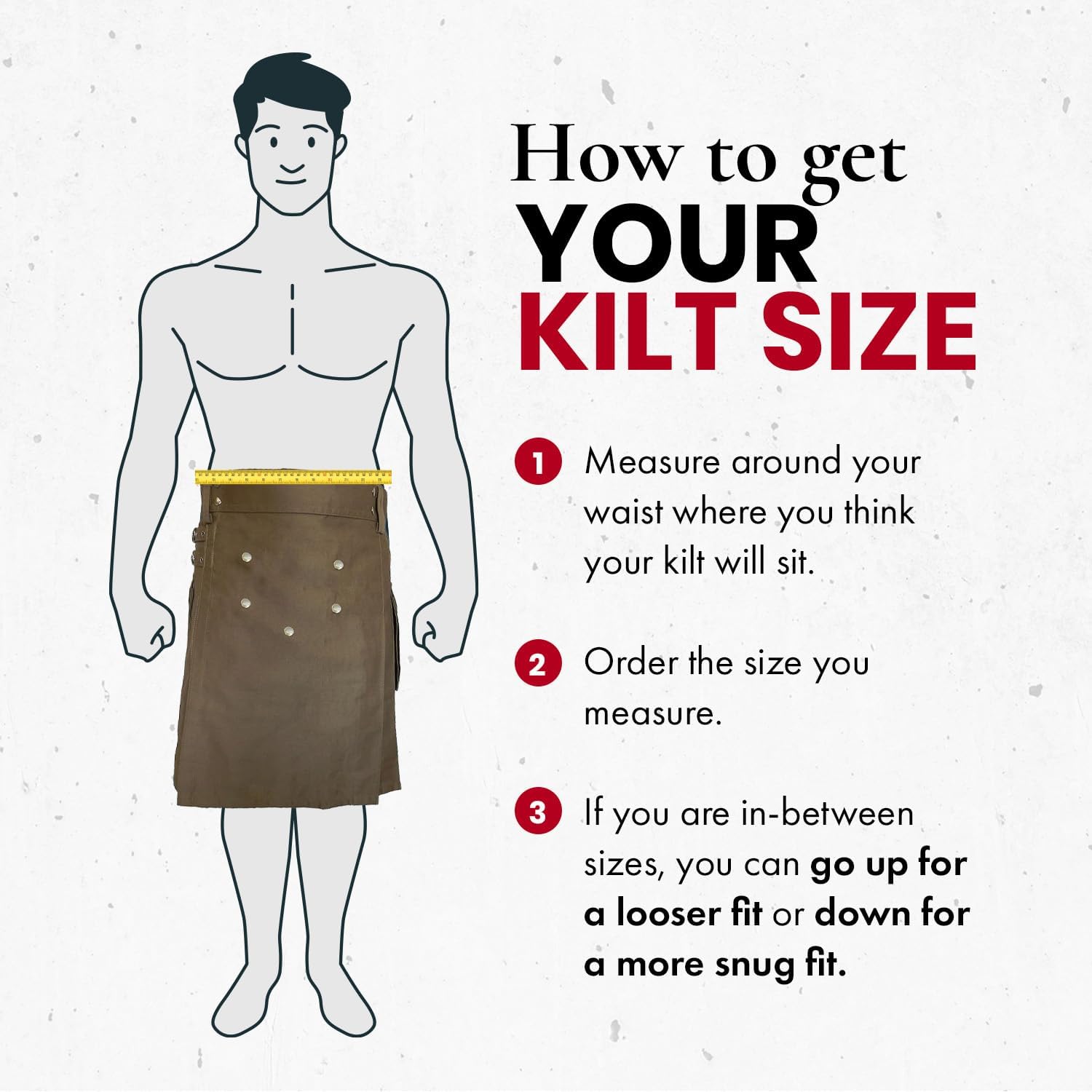 How to get
YOUR
KILT SIZE

1 Measure around your waist where you think your kilt will sit.

2 Order the size you measure.

3 If you are in-between sizes, you can go up for a looser fit or down for a more snug fit.