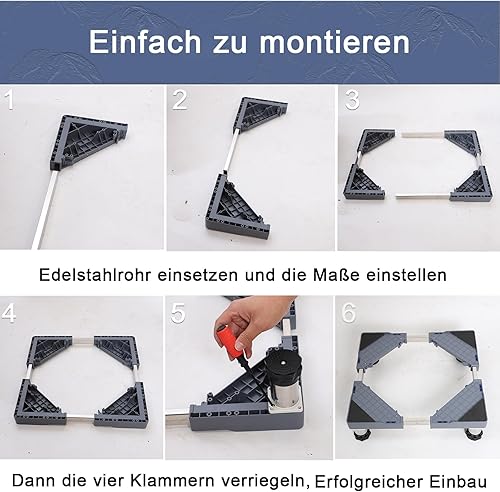 Einfach zu montieren

1

2

3

Edelstahlrohr einsetzen und die Maße einstellen

4

5

6

Dann die vier Klammern verriegeln, Erfolgreicher Einbau