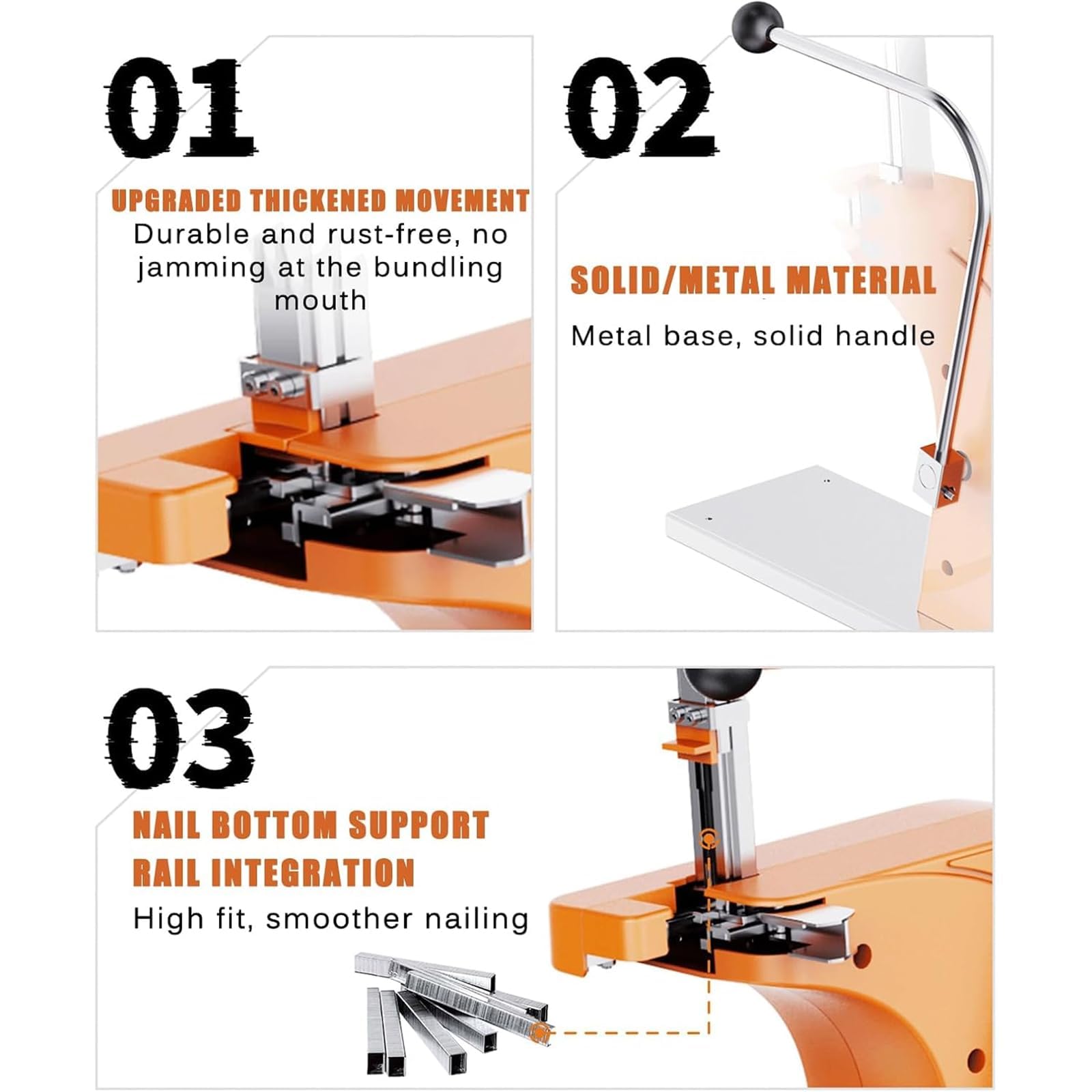 01

UPGRADED THICKENED MOVEMENT

Durable and rust-free, no jamming at the bundling mouth

02

SOLID/METAL MATERIAL

Metal base, solid handle

03

NAIL BOTTOM SUPPORT RAIL INTEGRATION

High fit, smoother nailing