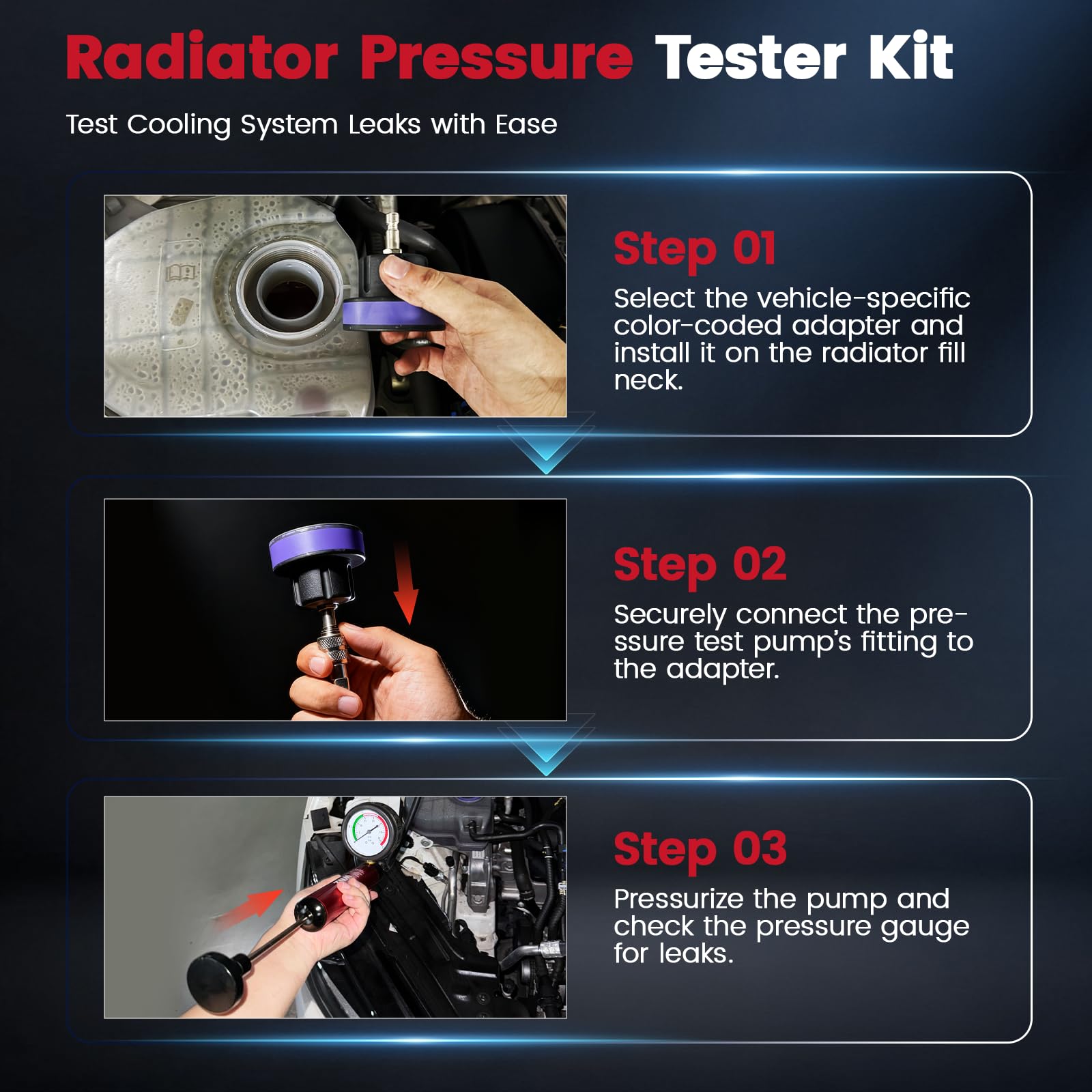 Radiator Pressure Tester Kit

Test Cooling System Leaks with Ease

Step 01

Select the vehicle-specific color-coded adapter and install it on the radiator fill neck.

Step 02

Securely connect the pressure test pump's fitting to the adapter.

Step 03

Pressurize the pump and check the pressure gauge for leaks.