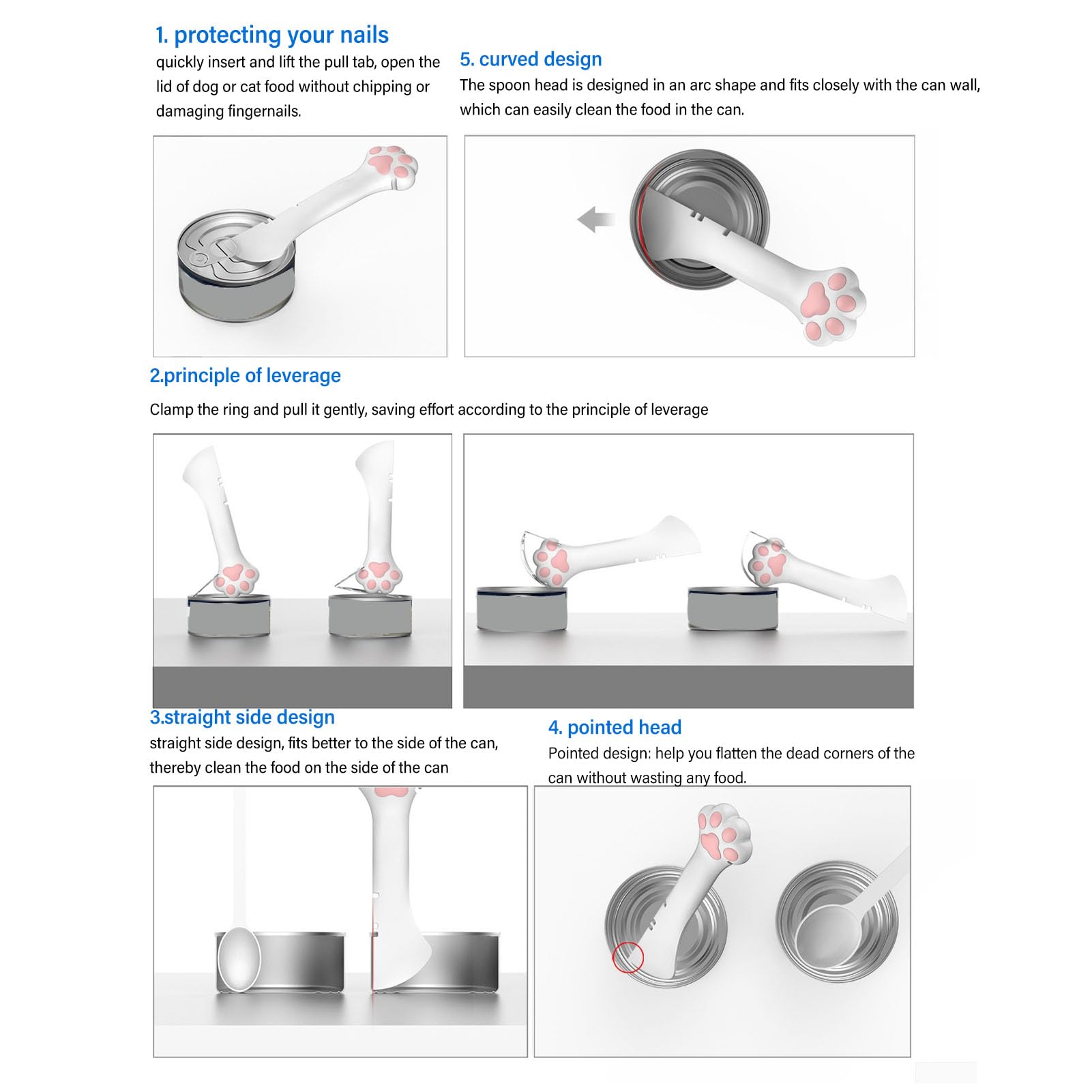 1. protecting your nails
quickly insert and lift the pull tab, open the lid of dog or cat food without chipping or damaging fingernails.

5. curved design
The spoon head is designed in an arc shape and fits closely with the can wall, which can easily clean the food in the can.

2.principle of leverage
Clamp the ring and pull it gently, saving effort according to the principle of leverage

3.straight side design
straight side design, fits better to the side of the can, thereby clean the food on the side of the can

4. pointed head
Pointed design: help you flatten the dead corners of the can without wasting any food.